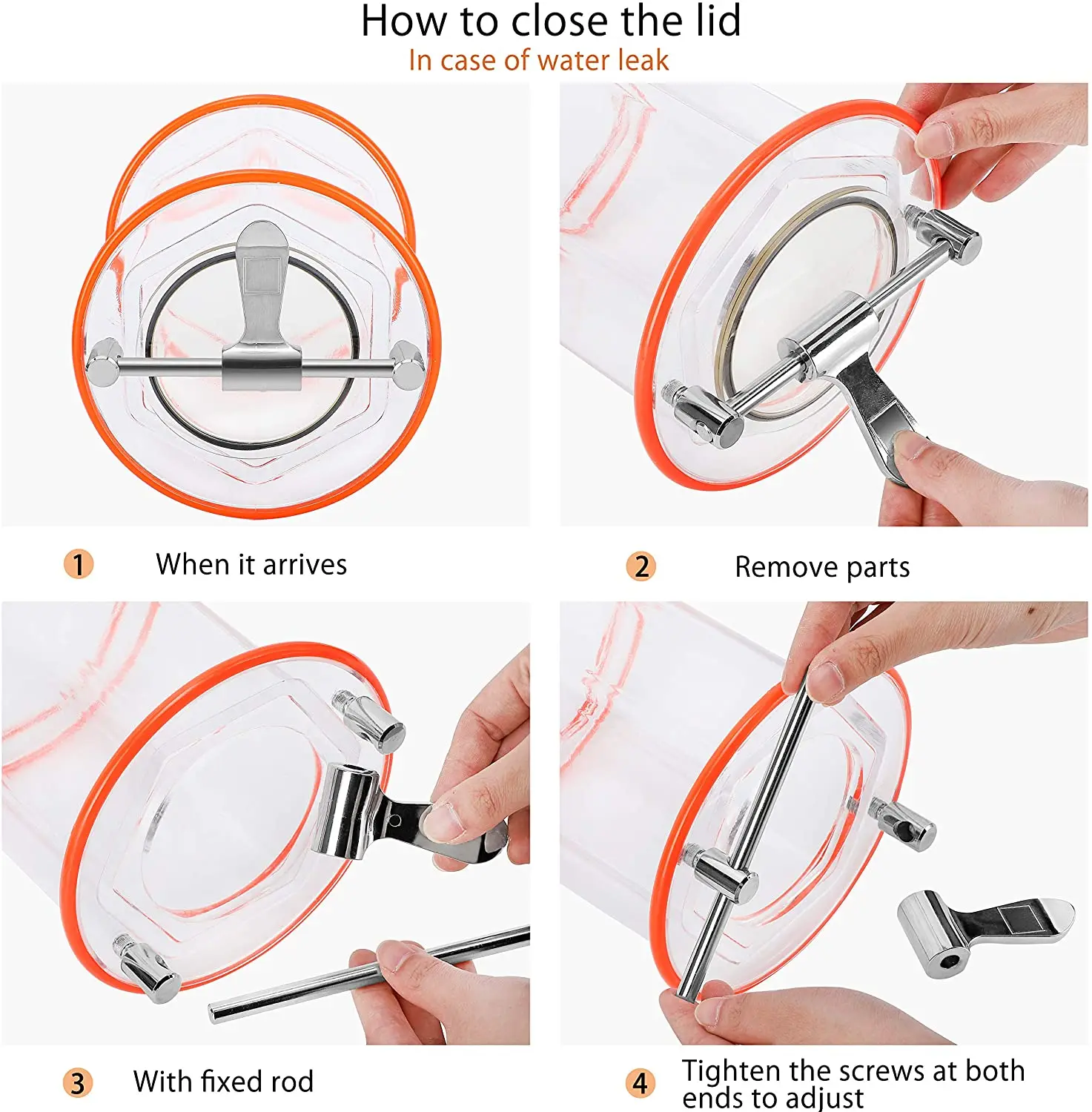 How to close the lid
In case of water leak

1 When it arrives

2 Remove parts

3 With fixed rod

4 Tighten the screws at both ends to adjust