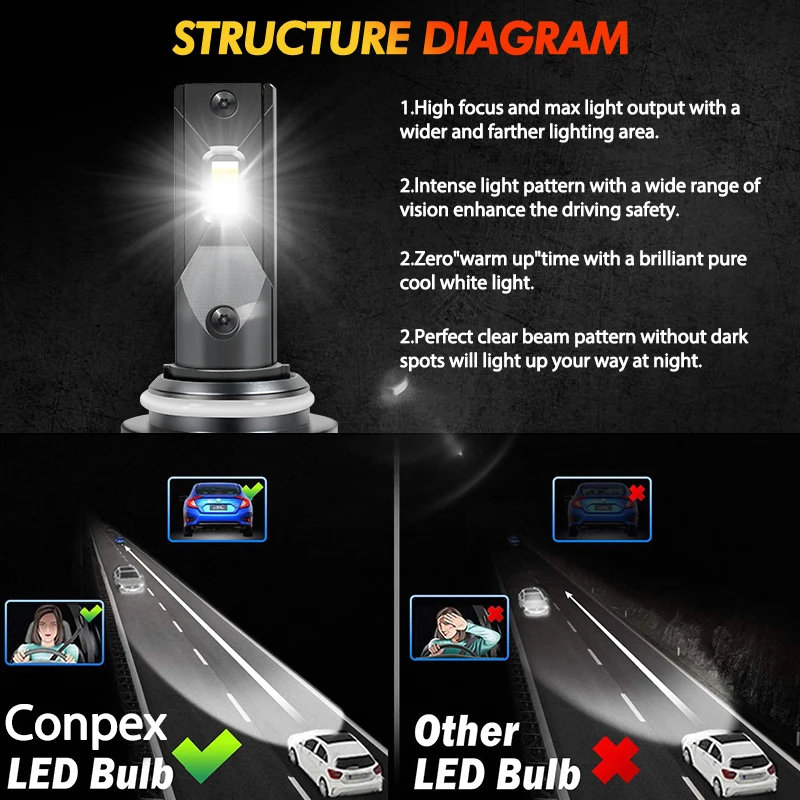 STRUCTURE DIAGRAM

1.High focus and max light output with a wider and farther lighting area.

2.Intense light pattern with a wide range of vision enhance the driving safety.

2.Zero"warm up"time with a brilliant pure cool white light.

2.Perfect clear beam pattern without dark spots will light up your way at night.

Conpex LED Bulb

Other LED Bulb