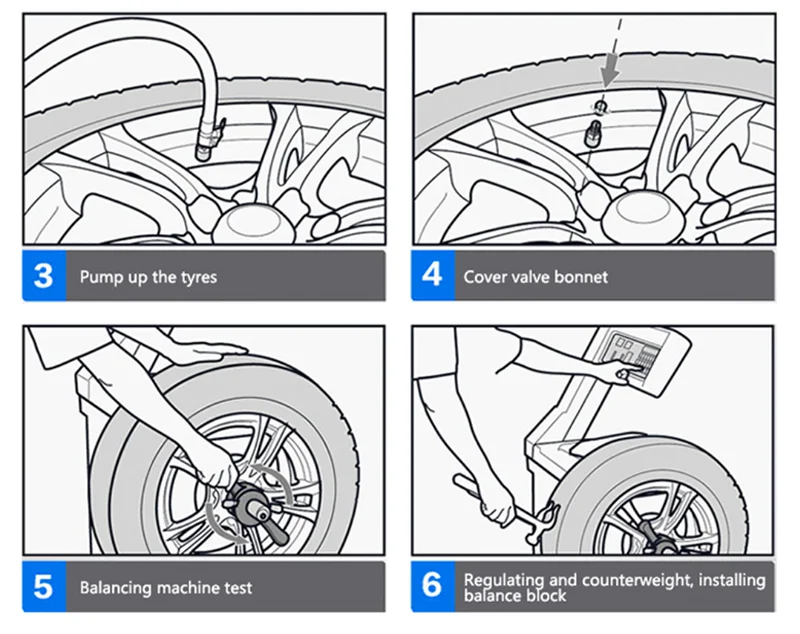 3 Pump up the tyres

4 Cover valve bonnet

5 Balancing machine test

6 Regulating and counterweight, installing balance block