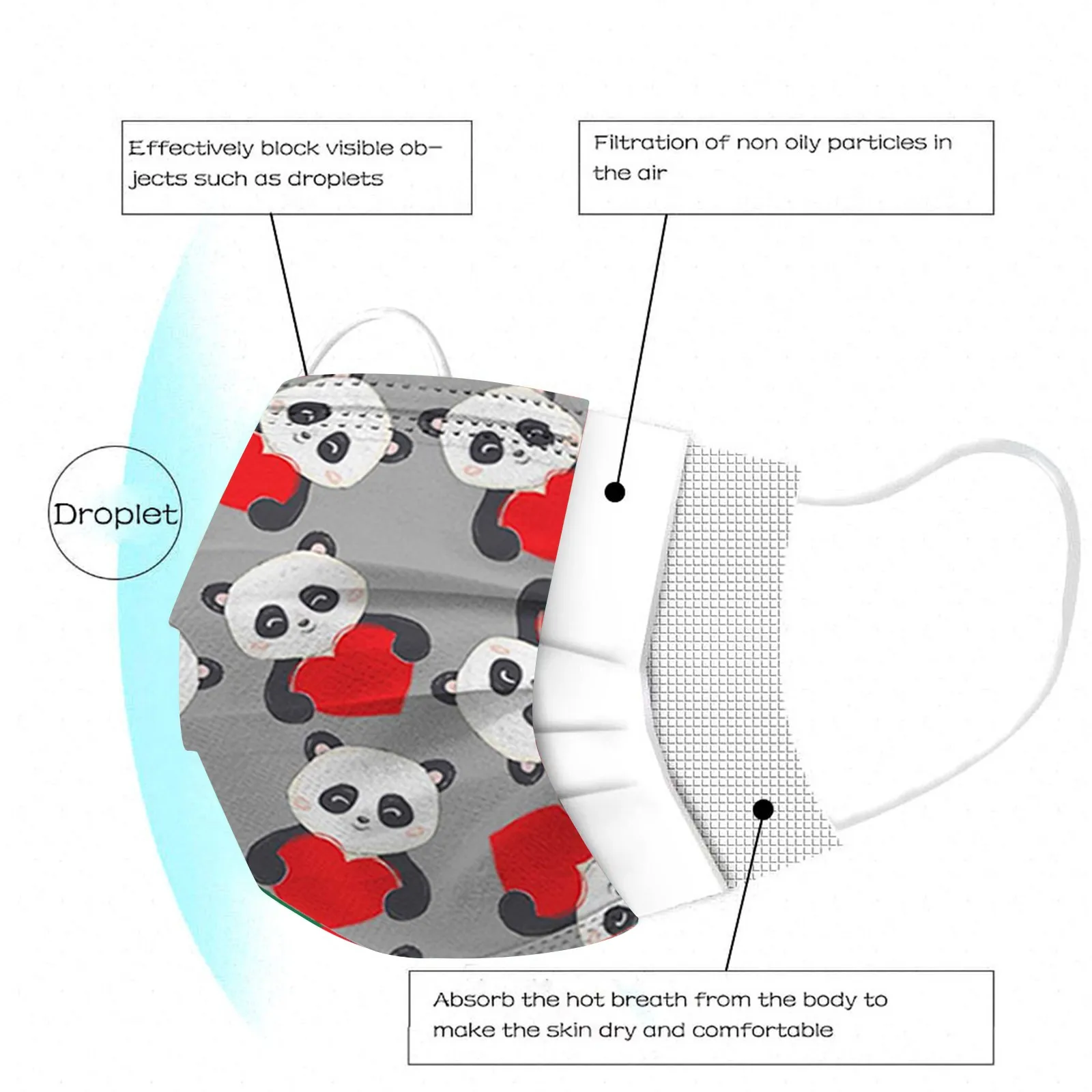 Effectively block visible objects such as droplets

Filtration of non oily particles in the air

Droplet

Absorb the hot breath from the body to make the skin dry and comfortable