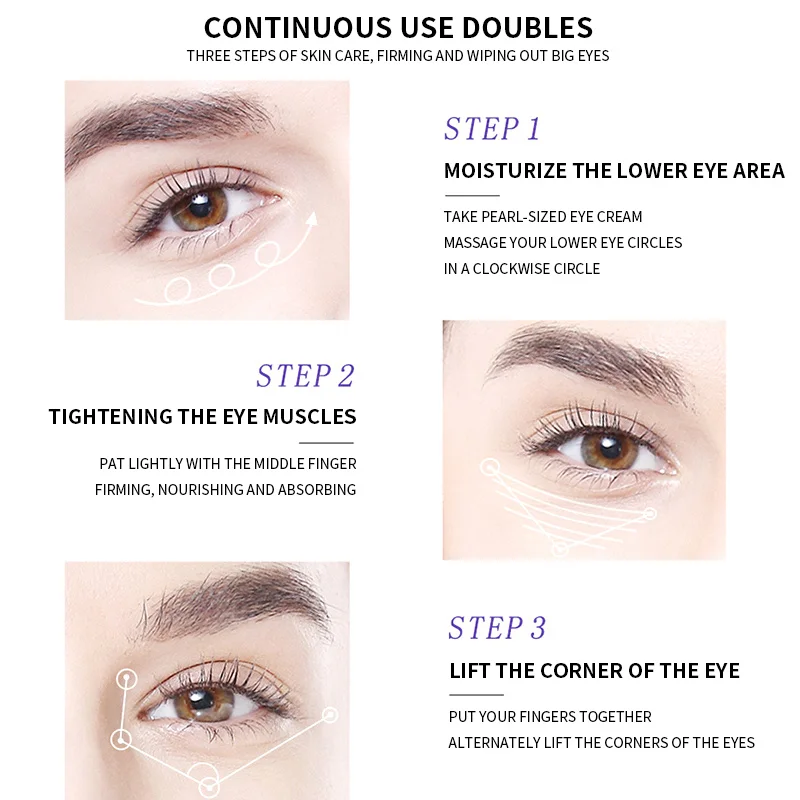 CONTINUOUS USE DOUBLES
THREE STEPS OF SKIN CARE, FIRMING AND WIPING OUT BIG EYES

STEP 1
MOISTURIZE THE LOWER EYE AREA

TAKE PEARL-SIZED EYE CREAM
MASSAGE YOUR LOWER EYE CIRCLES
IN A CLOCKWISE CIRCLE

STEP 2
TIGHTENING THE EYE MUSCLES

PAT LIGHTLY WITH THE MIDDLE FINGER
FIRMING, NOURISHING AND ABSORBING

STEP 3
LIFT THE CORNER OF THE EYE

PUT YOUR FINGERS TOGETHER
ALTERNATELY LIFT THE CORNERS OF THE EYES