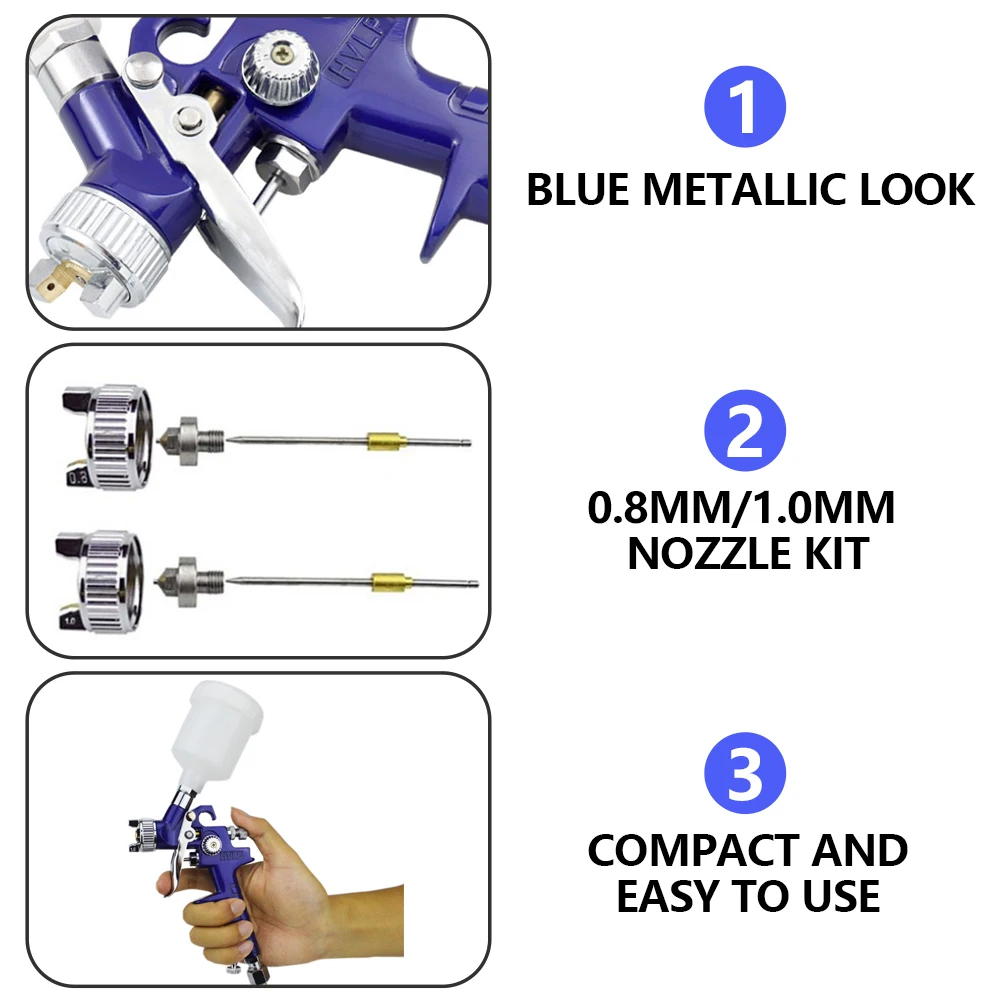 HVLP

1
BLUE METALLIC LOOK

0.8

1.0

2
0.8MM/1.0MM NOZZLE KIT

3
COMPACT AND EASY TO USE