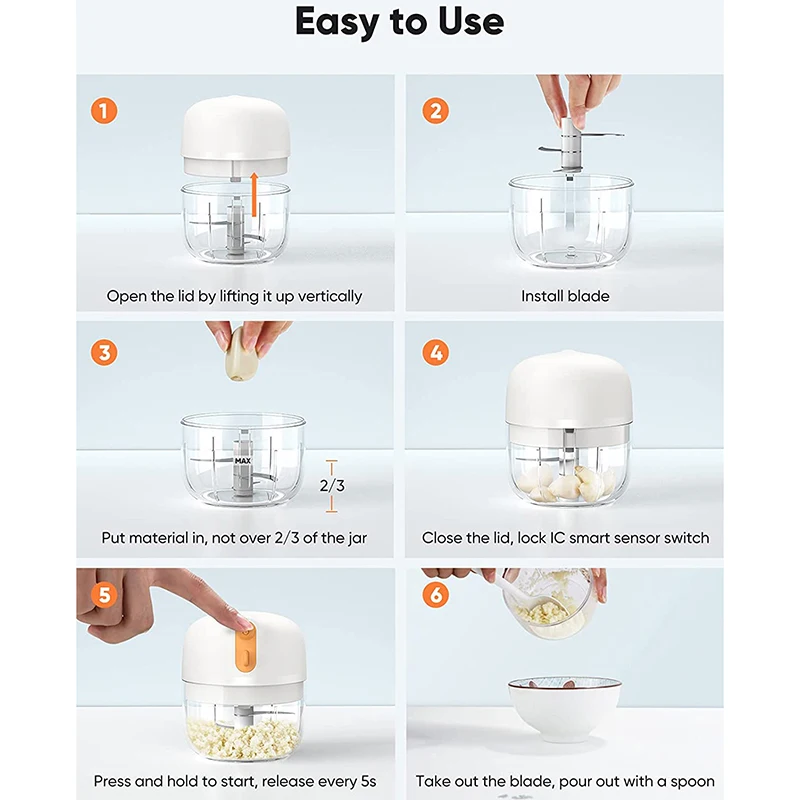 Easy to Use

1

Open the lid by lifting it up vertically

2

Install blade

3

MAX

2/3

Put material in, not over 2/3 of the jar

4

Close the lid, lock IC smart sensor switch

5

Press and hold to start, release every 5s

6

Take out the blade, pour out with a spoon