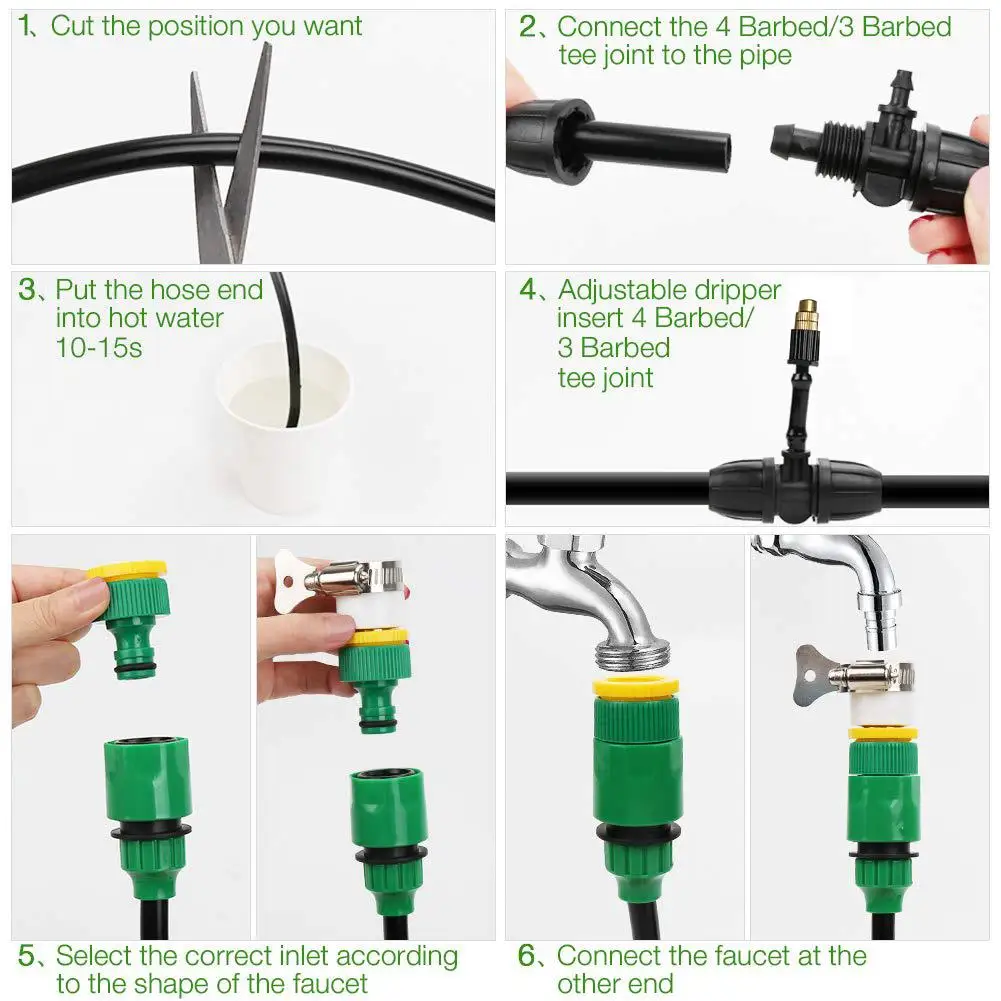 1、Cut the position you want

2、Connect the 4 Barbed/3 Barbed tee joint to the pipe

3、Put the hose end into hot water 10-15s

4、Adjustable dripper insert 4 Barbed/ 3 Barbed tee joint

5、Select the correct inlet according to the shape of the faucet

6、Connect the faucet at the other end