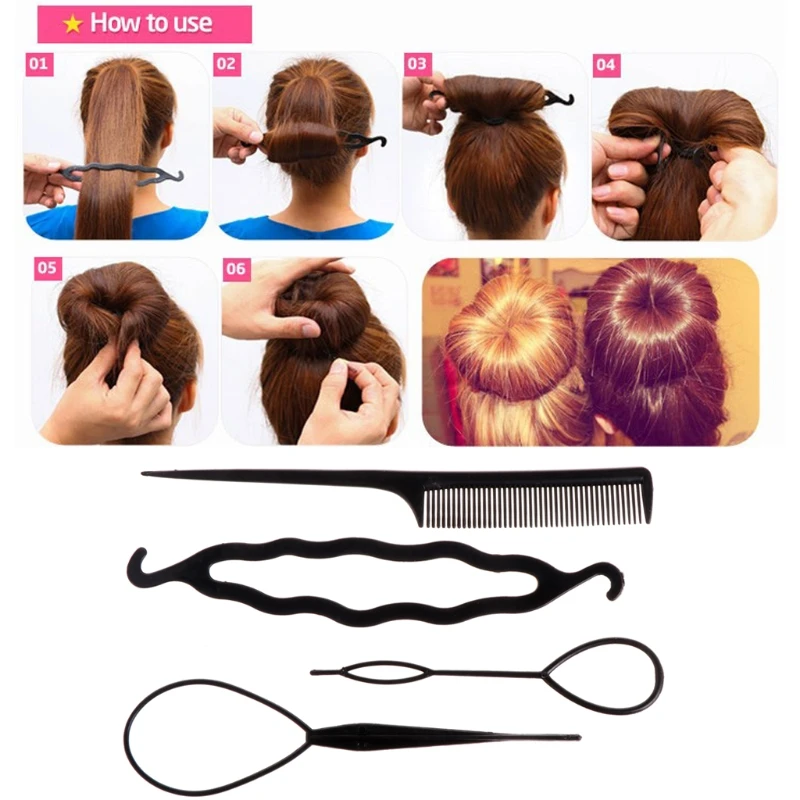 ★ How to use

01

02

03

04

05

06