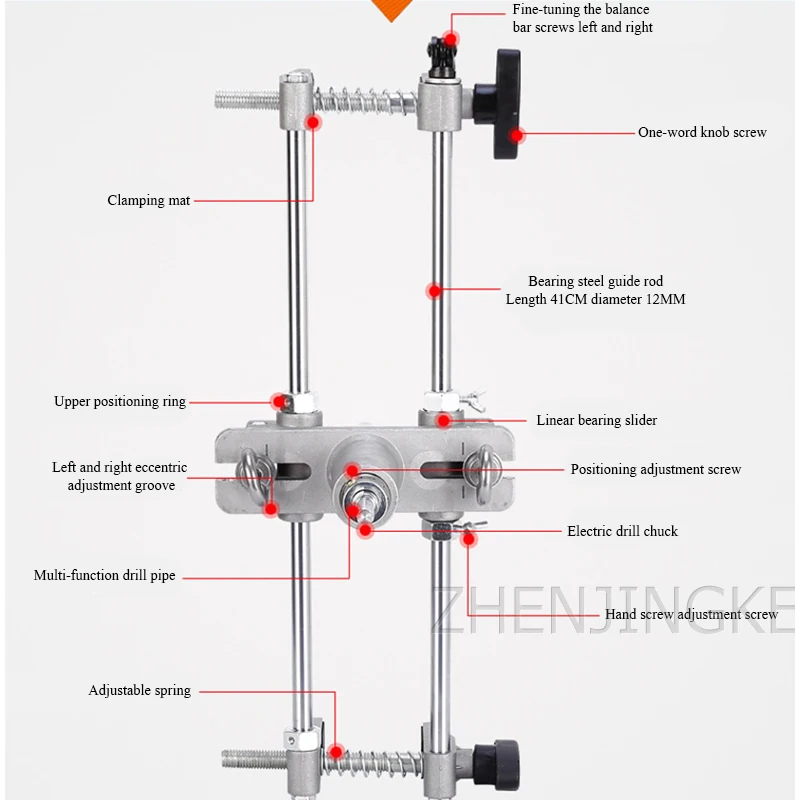 Fine-tuning the balance bar screws left and right

One-word knob screw

Clamping mat

Bearing steel guide rod
Length 41CM diameter 12MM

Upper positioning ring

Linear bearing slider

Left and right eccentric adjustment groove

Positioning adjustment screw

Electric drill chuck

Multi-function drill pipe

ZHENJINGKE

Hand screw adjustment screw

Adjustable spring