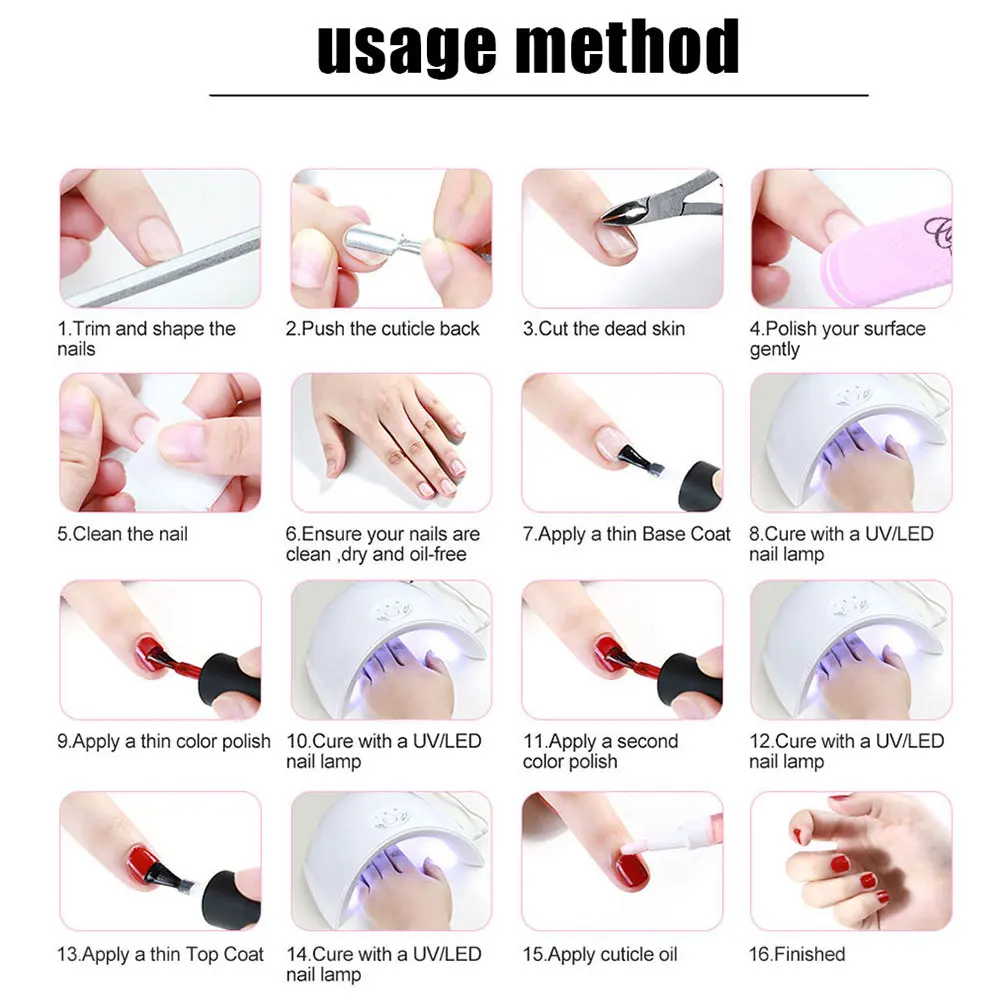 usage method

1.Trim and shape the nails

2.Push the cuticle back

3.Cut the dead skin

4.Polish your surface gently

5.Clean the nail

6.Ensure your nails are clean ,dry and oil-free

7.Apply a thin Base Coat

8.Cure with a UV/LED nail lamp

9.Apply a thin color polish

10.Cure with a UV/LED nail lamp

11.Apply a second color polish

12.Cure with a UV/LED nail lamp

13.Apply a thin Top Coat

14.Cure with a UV/LED nail lamp

15.Apply cuticle oil

16.Finished