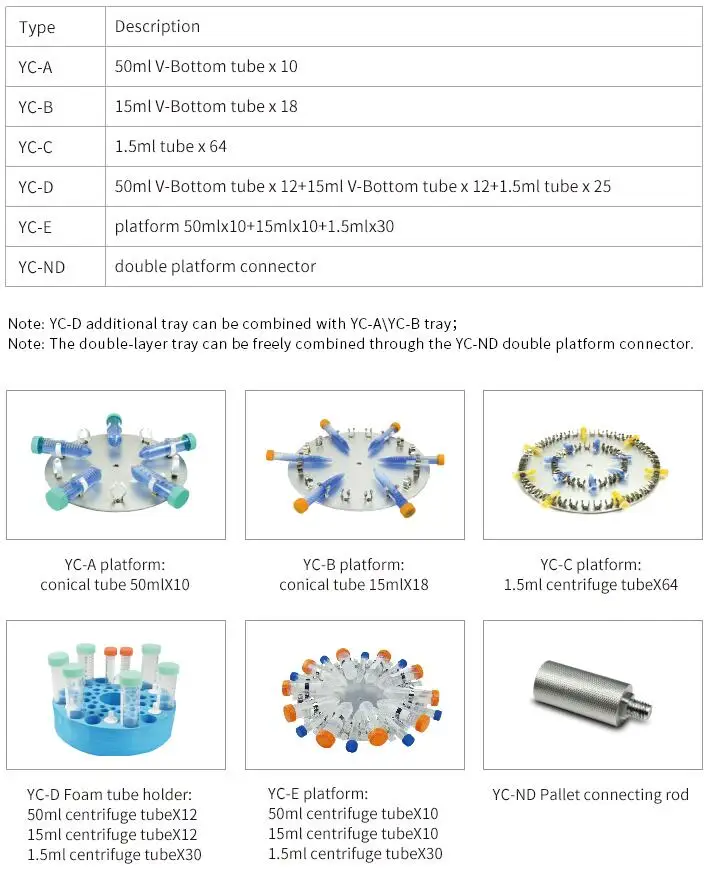 | Type | Description |
|---|---|
| YC-A | 50ml V-Bottom tube x 10 |
| YC-B | 15ml V-Bottom tube x 18 |
| YC-C | 1.5ml tube x 64 |
| YC-D | 50ml V-Bottom tube x 12+15ml V-Bottom tube x 12+1.5ml tube x 25 |
| YC-E | platform 50mlx10+15mlx10+1.5mlx30 |
| YC-ND | double platform connector |

Note: YC-D additional tray can be combined with YC-A\YC-B tray;
Note: The double-layer tray can be freely combined through the YC-ND double platform connector.

YC-A platform:
conical tube 50mlX10

YC-B platform:
conical tube 15mlX18

YC-C platform:
1.5ml centrifuge tubeX64

YC-D Foam tube holder:
50ml centrifuge tubeX12
15ml centrifuge tubeX12
1.5ml centrifuge tubeX30

YC-E platform:
50ml centrifuge tubeX10
15ml centrifuge tubeX10
1.5ml centrifuge tubeX30

YC-ND Pallet connecting rod