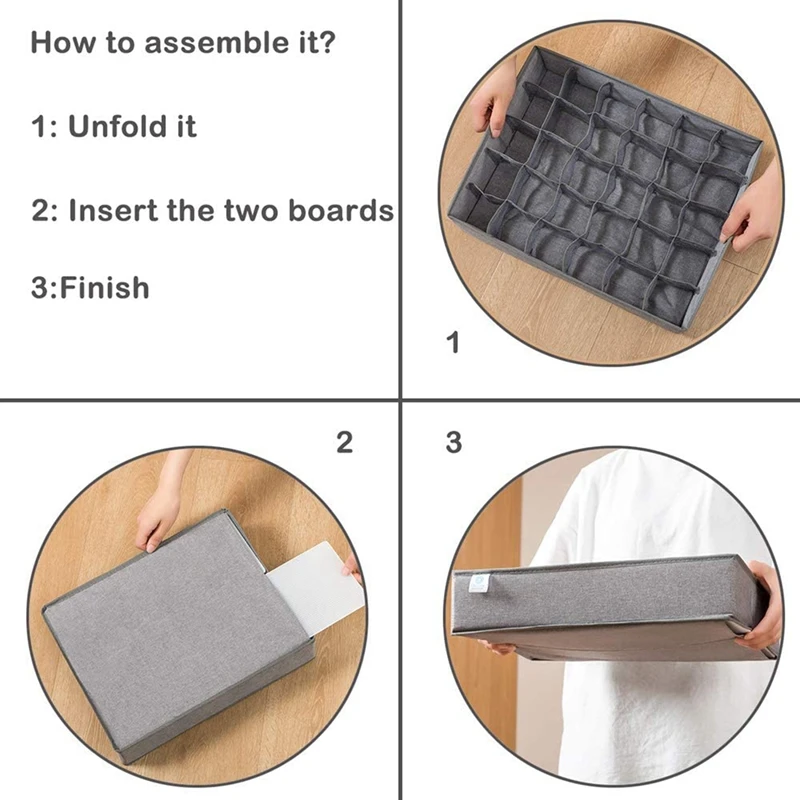 How to assemble it?

1: Unfold it

2: Insert the two boards

3:Finish

1

2

3