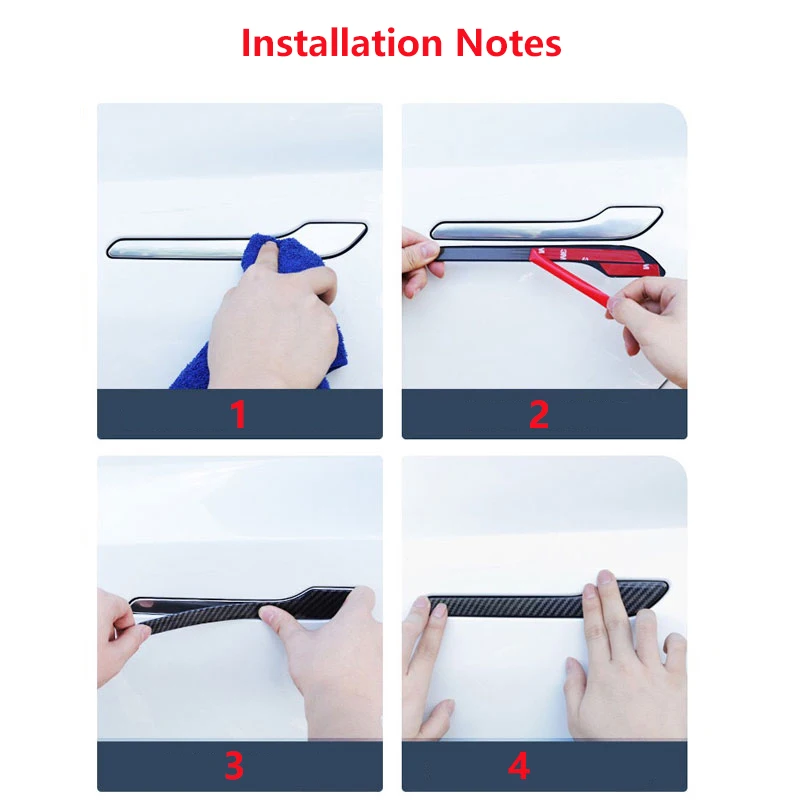 Installation Notes

1

2

3

4