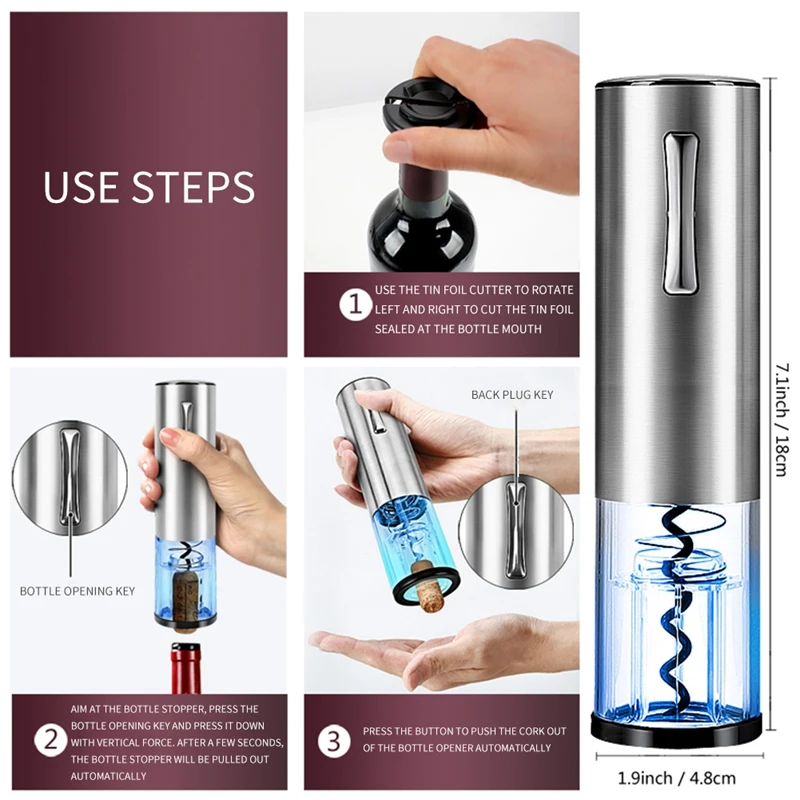 USE STEPS

1 USE THE TIN FOIL CUTTER TO ROTATE LEFT AND RIGHT TO CUT THE TIN FOIL SEALED AT THE BOTTLE MOUTH

BOTTLE OPENING KEY

2 AIM AT THE BOTTLE STOPPER, PRESS THE BOTTLE OPENING KEY AND PRESS IT DOWN WITH VERTICAL FORCE. AFTER A FEW SECONDS, THE BOTTLE STOPPER WILL BE PULLED OUT AUTOMATICALLY

BACK PLUG KEY

3 PRESS THE BUTTON TO PUSH THE CORK OUT OF THE BOTTLE OPENER AUTOMATICALLY

7.1inch / 18cm

1.9inch / 4.8cm