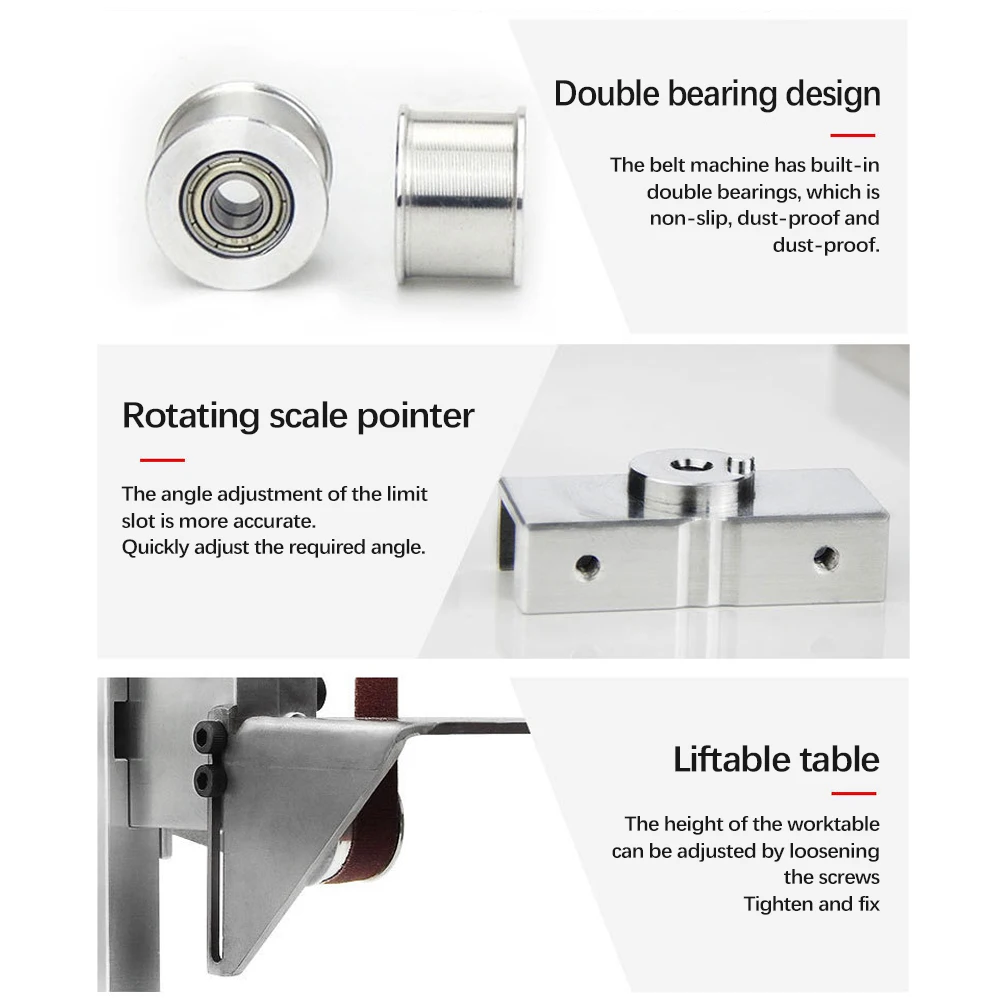 Double bearing design

The belt machine has built-in double bearings, which is non-slip, dust-proof and dust-proof.

Rotating scale pointer

The angle adjustment of the limit slot is more accurate.
Quickly adjust the required angle.

Liftable table

The height of the worktable can be adjusted by loosening the screws
Tighten and fix