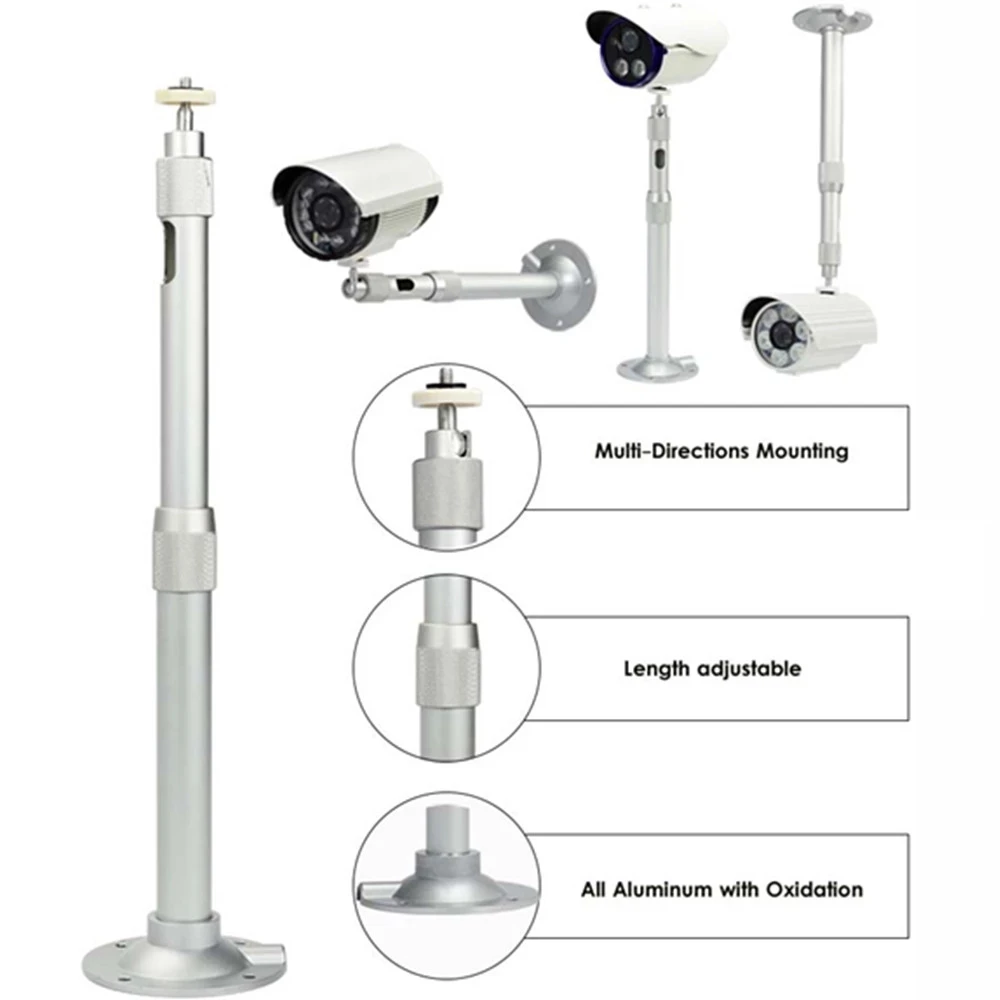 Multi-Directions Mounting

Length adjustable

All Aluminum with Oxidation