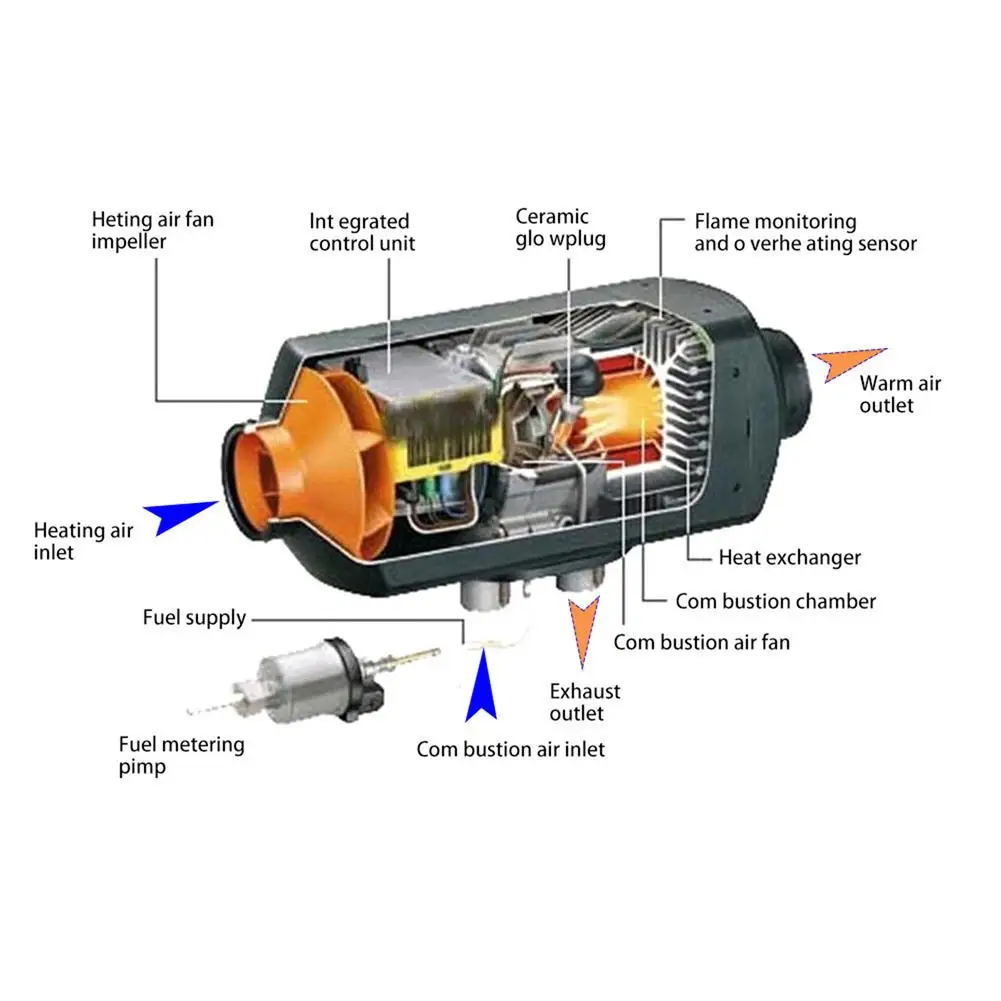 Heting air fan impeller

Int egrated control unit

Ceramic glo wplug

Flame monitoring and o verhe ating sensor

Warm air outlet

Heating air inlet

Heat exchanger

Com bustion chamber

Com bustion air fan

Fuel supply

Exhaust outlet

Fuel metering pimp

Com bustion air inlet