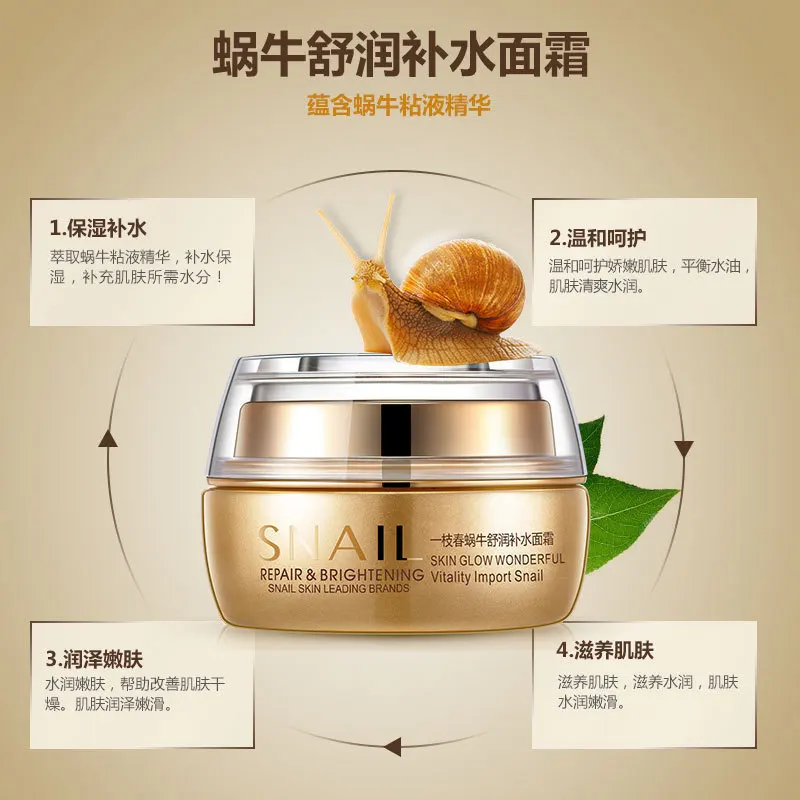 蜗牛舒润补水面霜

蕴含蜗牛粘液精华

1.保湿补水
萃取蜗牛粘液精华，补水保湿，补充肌肤所需水分！

2.温和呵护
温和呵护娇嫩肌肤，平衡水油，肌肤清爽水润。

SNAIL
REPAIR & BRIGHTENING
SNAIL SKIN LEADING BRANDS
一枝春蜗牛舒润补水面霜
SKIN GLOW WONDERFUL
Vitality Import Snail

3.润泽嫩肤
水润嫩肤，帮助改善肌肤干燥。肌肤润泽嫩滑。

4.滋养肌肤
滋养肌肤，滋养水润，肌肤水润嫩滑。