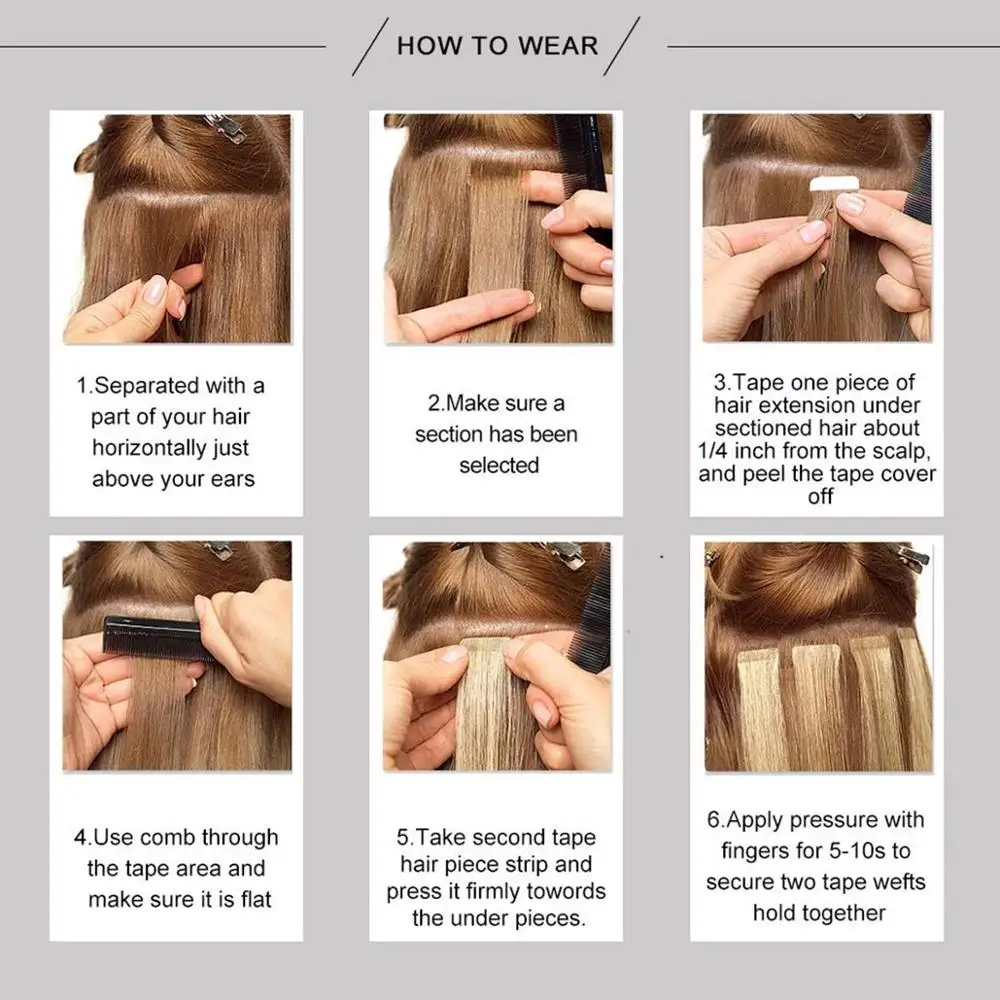 HOW TO WEAR

1.Separated with a part of your hair horizontally just above your ears

2.Make sure a section has been selected

3.Tape one piece of hair extension under sectioned hair about 1/4 inch from the scalp, and peel the tape cover off

4.Use comb through the tape area and make sure it is flat

5.Take second tape hair piece strip and press it firmly towords the under pieces.

6.Apply pressure with fingers for 5-10s to secure two tape wefts hold together