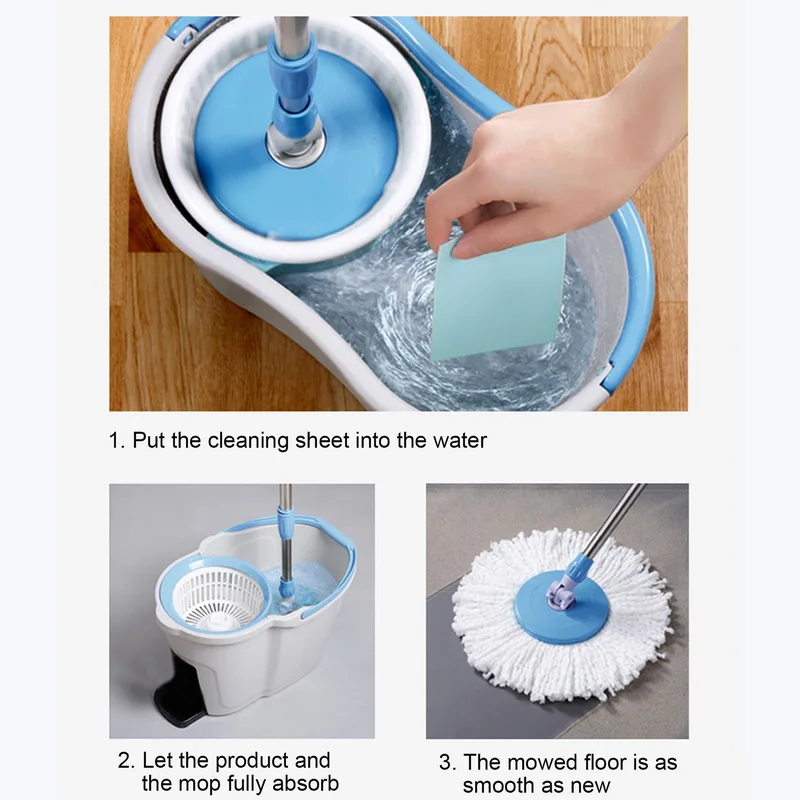 1. Put the cleaning sheet into the water

2. Let the product and the mop fully absorb

3. The mowed floor is as smooth as new