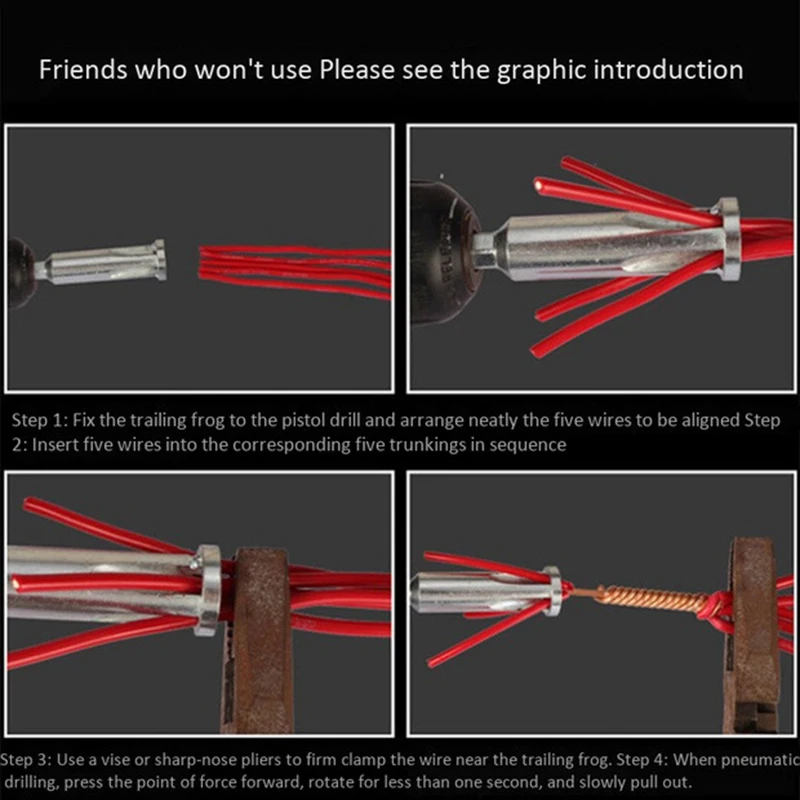 Friends who won't use Please see the graphic introduction

Step 1: Fix the trailing frog to the pistol drill and arrange neatly the five wires to be aligned Step 2: Insert five wires into the corresponding five trunkings in sequence

Step 3: Use a vise or sharp-nose pliers to firm clamp the wire near the trailing frog. Step 4: When pneumatic drilling, press the point of force forward, rotate for less than one second, and slowly pull out.