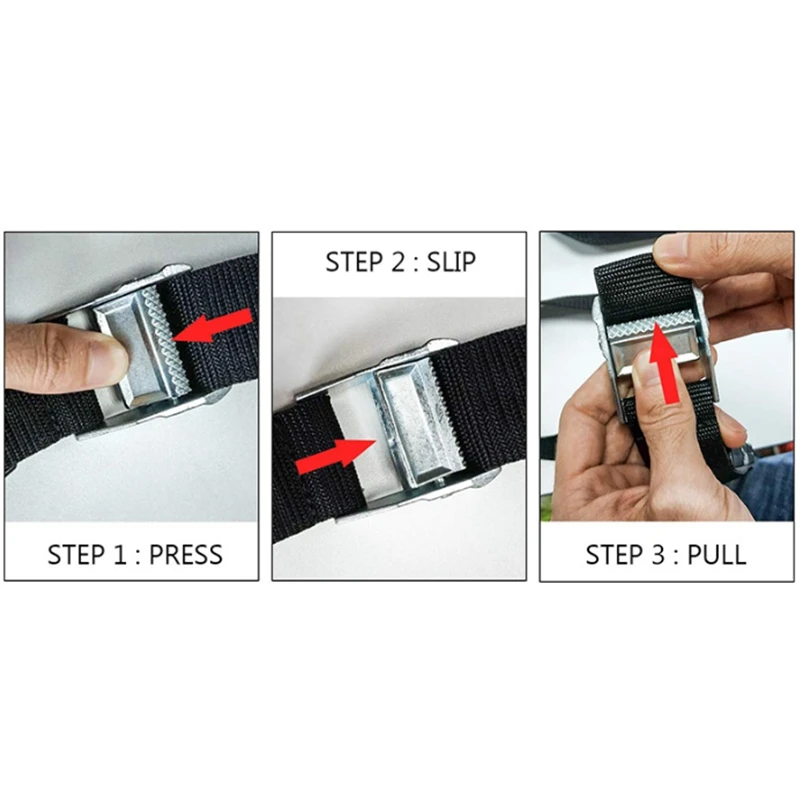 STEP 1 : PRESS

STEP 2 : SLIP

STEP 3 : PULL