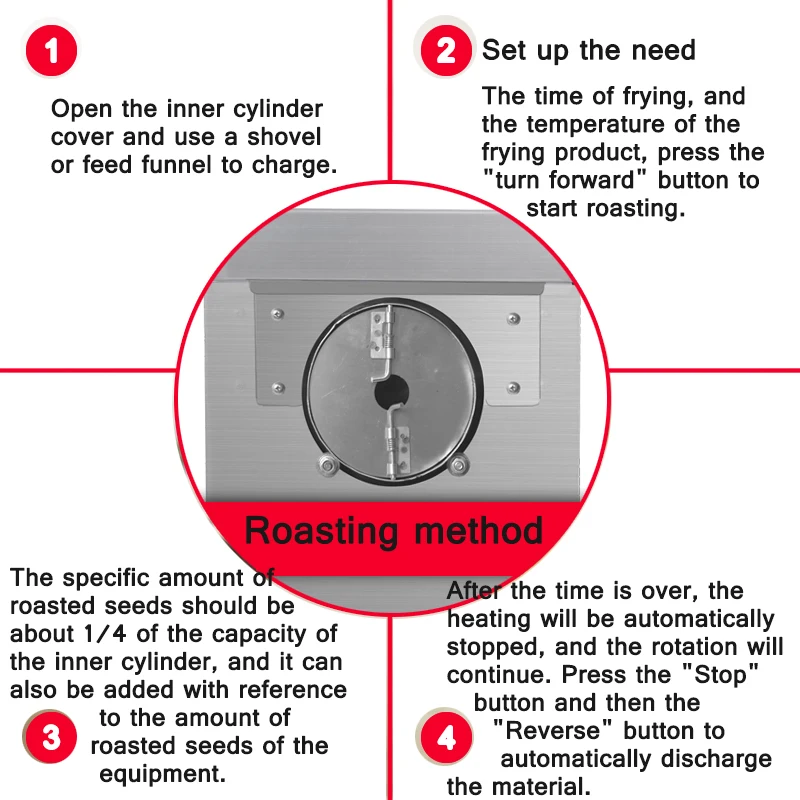 1

Open the inner cylinder cover and use a shovel or feed funnel to charge.

2 Set up the need

The time of frying, and the temperature of the frying product, press the "turn forward" button to start roasting.

Roasting method

The specific amount of roasted seeds should be about 1/4 of the capacity of the inner cylinder, and it can also be added with reference to the amount of roasted seeds of the equipment.

3

After the time is over, the heating will be automatically stopped, and the rotation will continue. Press the "Stop" button and then the "Reverse" button to automatically discharge the material.

4