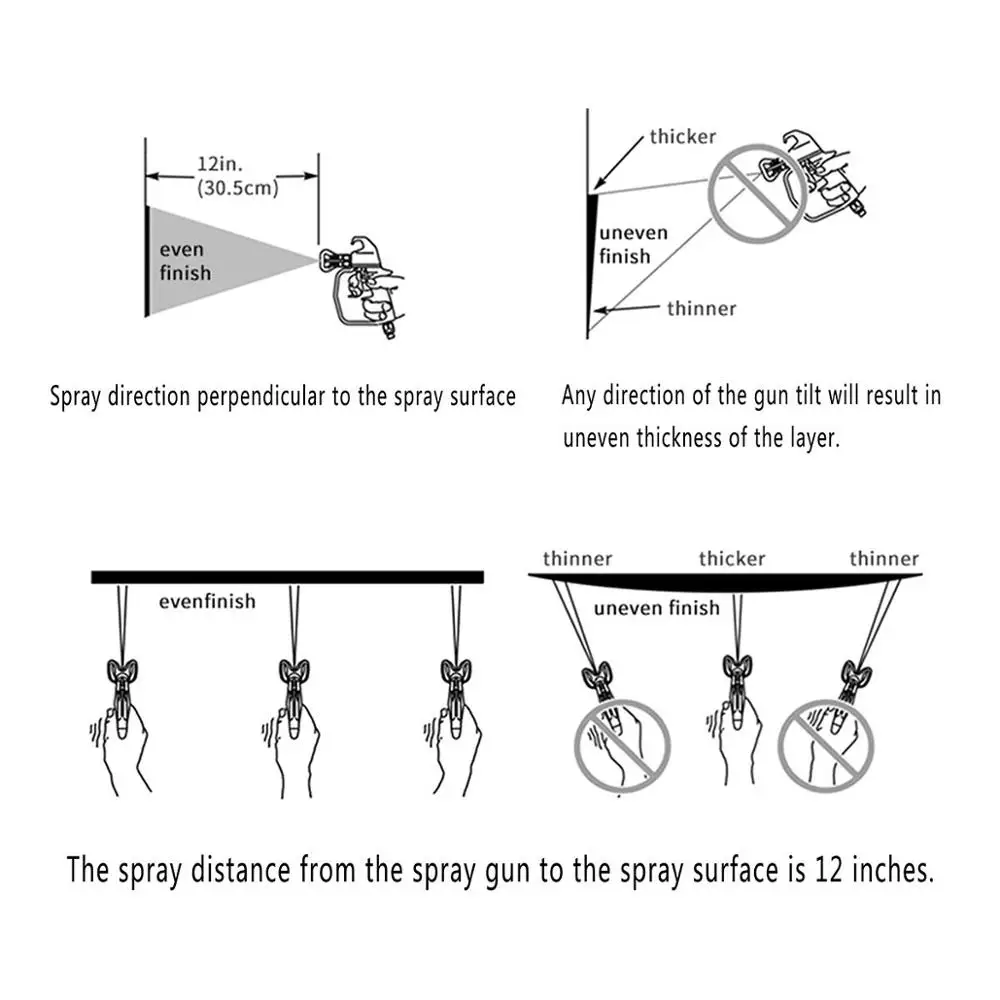 12in.
(30.5cm)

even finish

Spray direction perpendicular to the spray surface

thicker

uneven finish

thinner

Any direction of the gun tilt will result in uneven thickness of the layer.

evenfinish

thinner thicker thinner

uneven finish

The spray distance from the spray gun to the spray surface is 12 inches.