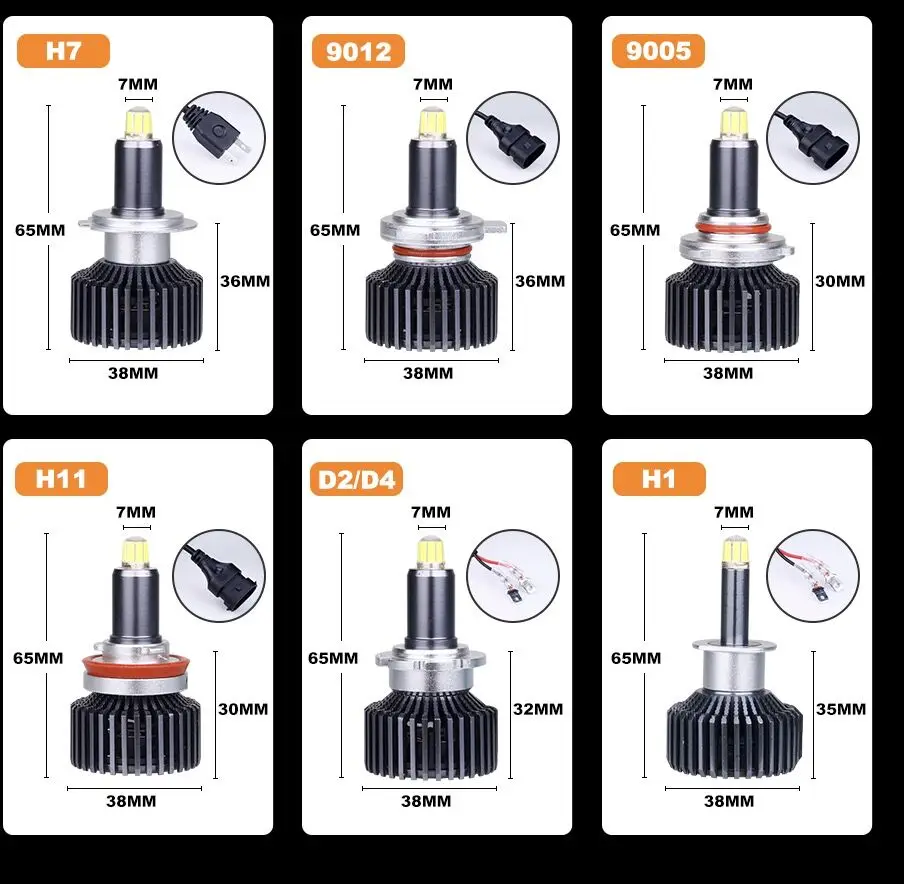 H7

7MM

65MM

36MM

38MM

9012

7MM

65MM

36MM

38MM

9005

7MM

65MM

30MM

38MM

H11

7MM

65MM

30MM

38MM

D2/D4

7MM

65MM

32MM

38MM

H1

7MM

65MM

35MM

38MM