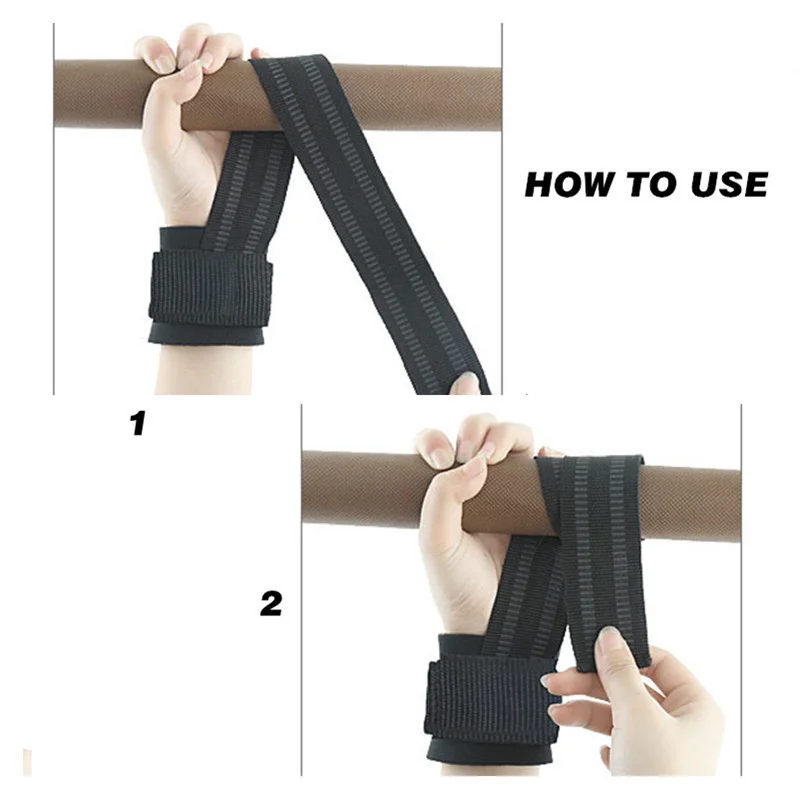 HOW TO USE

1

2