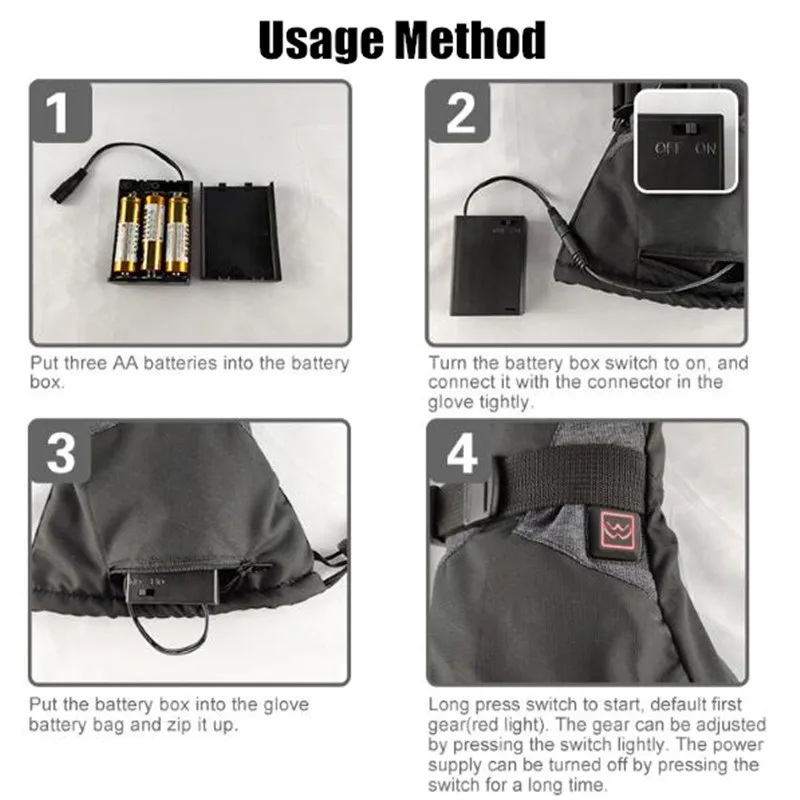 Usage Method

1

Put three AA batteries into the battery box.

2

OFF ON

Turn the battery box switch to on, and connect it with the connector in the glove tightly.

3

Put the battery box into the glove battery bag and zip it up.

4

Long press switch to start, default first gear(red light). The gear can be adjusted by pressing the switch lightly. The power supply can be turned off by pressing the switch for a long time.