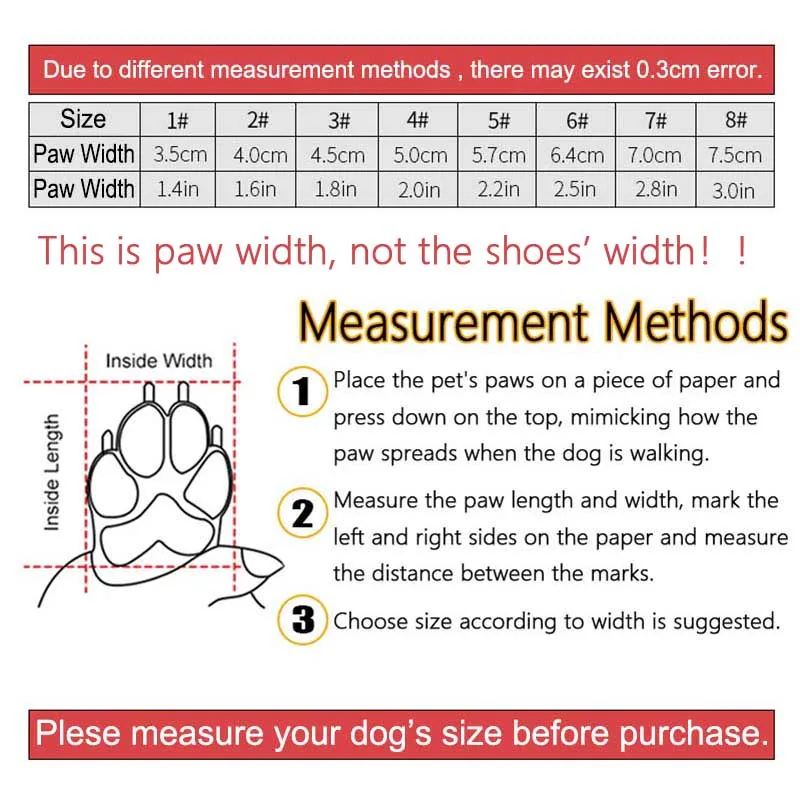 Due to different measurement methods , there may exist 0.3cm error.

| Size | 1# | 2# | 3# | 4# | 5# | 6# | 7# | 8# |
|---|---|---|---|---|---|---|---|---|
| Paw Width | 3.5cm | 4.0cm | 4.5cm | 5.0cm | 5.7cm | 6.4cm | 7.0cm | 7.5cm |
| Paw Width | 1.4in | 1.6in | 1.8in | 2.0in | 2.2in | 2.5in | 2.8in | 3.0in |

This is paw width, not the shoes' width! !

Measurement Methods

Inside Width

Inside Length

1 Place the pet's paws on a piece of paper and press down on the top, mimicking how the paw spreads when the dog is walking.

2 Measure the paw length and width, mark the left and right sides on the paper and measure the distance between the marks.

3 Choose size according to width is suggested.

Plese measure your dog's size before purchase.