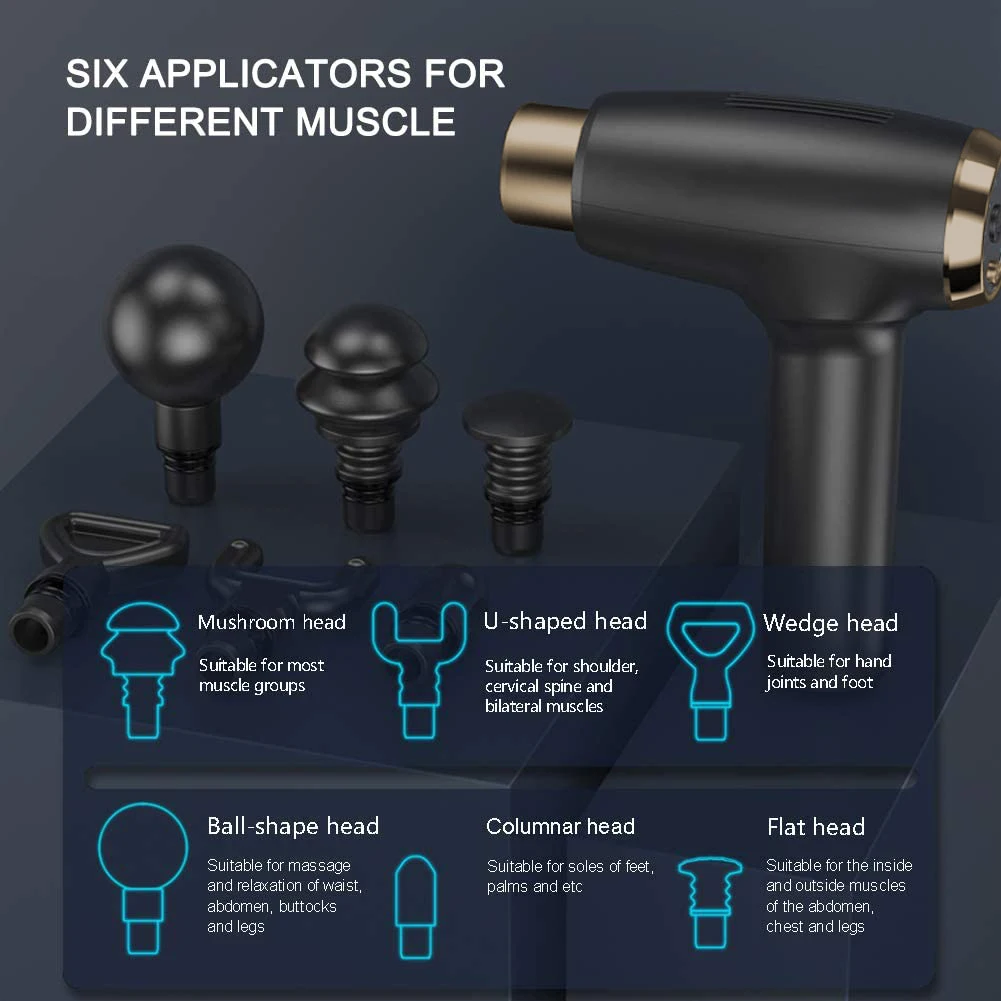 SIX APPLICATORS FOR DIFFERENT MUSCLE

Mushroom head

Suitable for most muscle groups

U-shaped head

Suitable for shoulder, cervical spine and bilateral muscles

Wedge head

Suitable for hand joints and foot

Ball-shape head

Suitable for massage and relaxation of waist, abdomen, buttocks and legs

Columnar head

Suitable for soles of feet, palms and etc

Flat head

Suitable for the inside and outside muscles of the abdomen, chest and legs