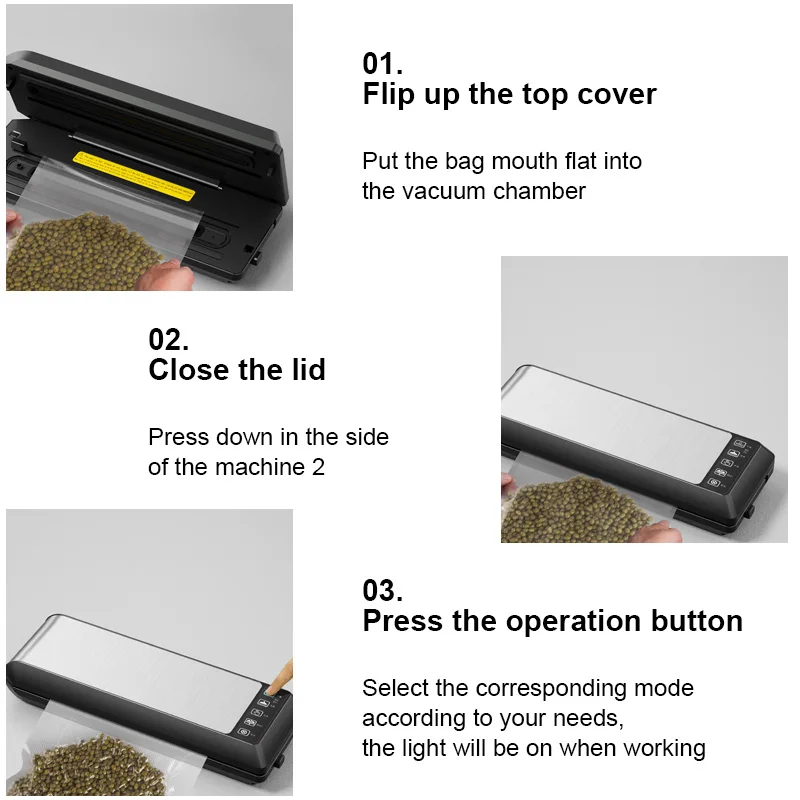 01.
Flip up the top cover

Put the bag mouth flat into the vacuum chamber

02.
Close the lid

Press down in the side of the machine 2

03.
Press the operation button

Select the corresponding mode according to your needs, the light will be on when working