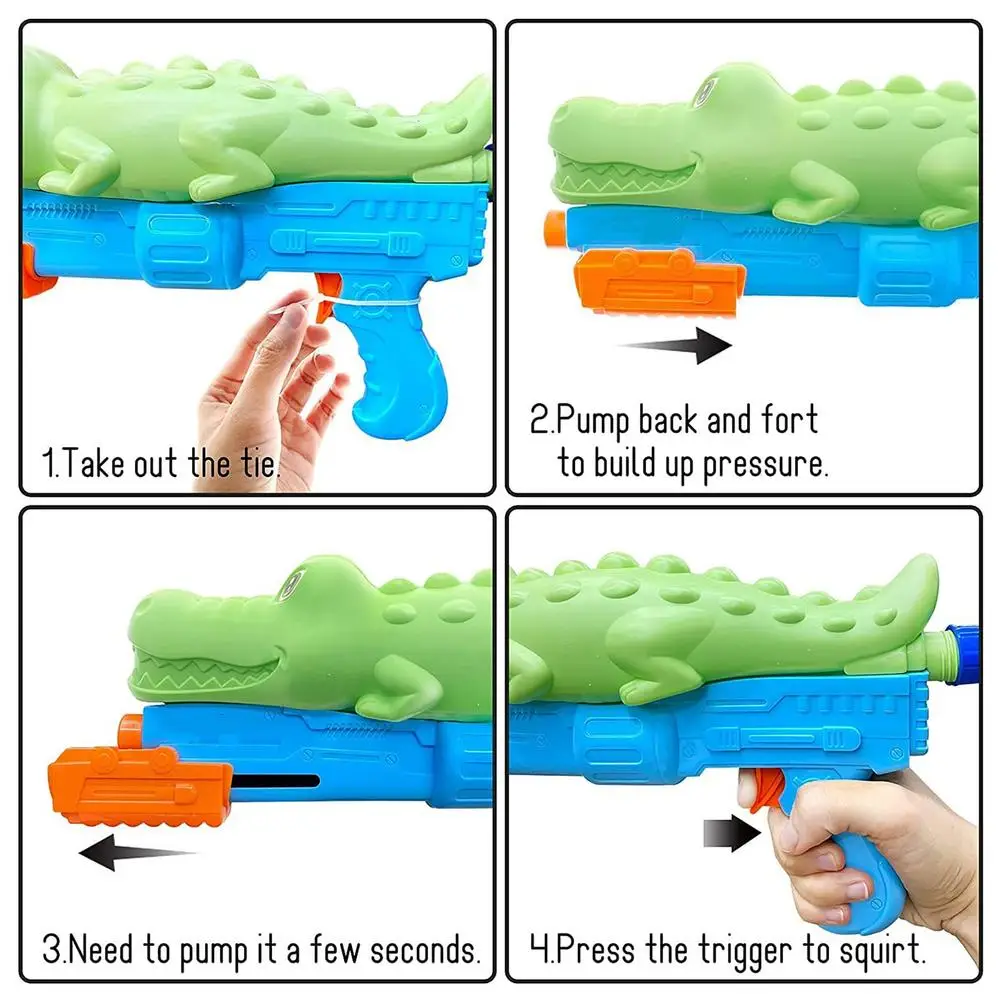 1.Take out the tie.

2.Pump back and fort to build up pressure.

3.Need to pump it a few seconds.

4.Press the trigger to squirt.