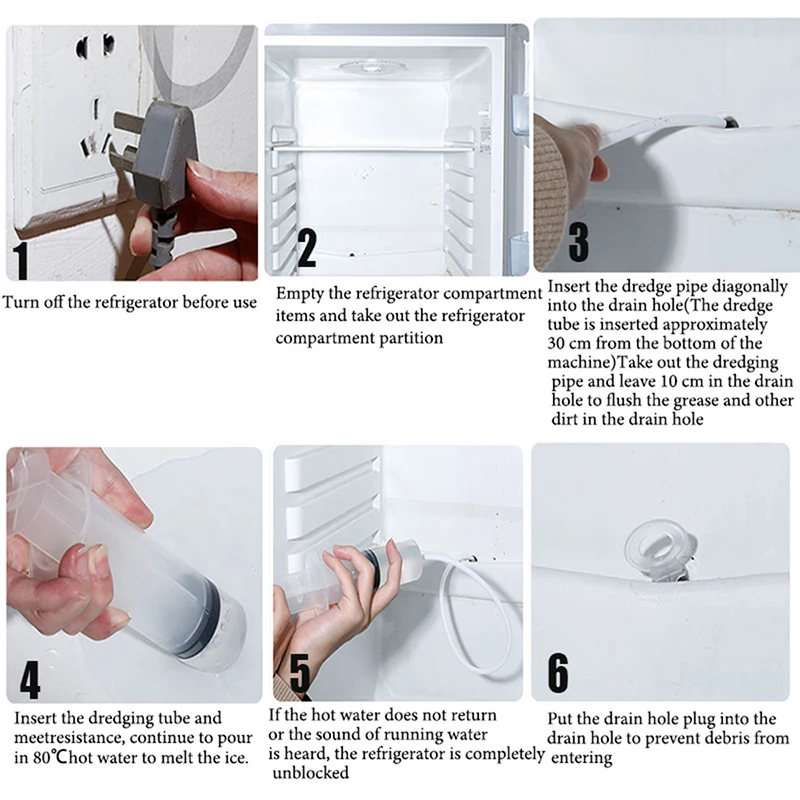 1
Turn off the refrigerator before use

2
Empty the refrigerator compartment items and take out the refrigerator compartment partition

3
Insert the dredge pipe diagonally into the drain hole(The dredge tube is inserted approximately 30 cm from the bottom of the machine)Take out the dredging pipe and leave 10 cm in the drain hole to flush the grease and other dirt in the drain hole

4
Insert the dredging tube and meetresistance, continue to pour in 80℃hot water to melt the ice.

5
If the hot water does not return or the sound of running water is heard, the refrigerator is completely unblocked

6
Put the drain hole plug into the drain hole to prevent debris from entering