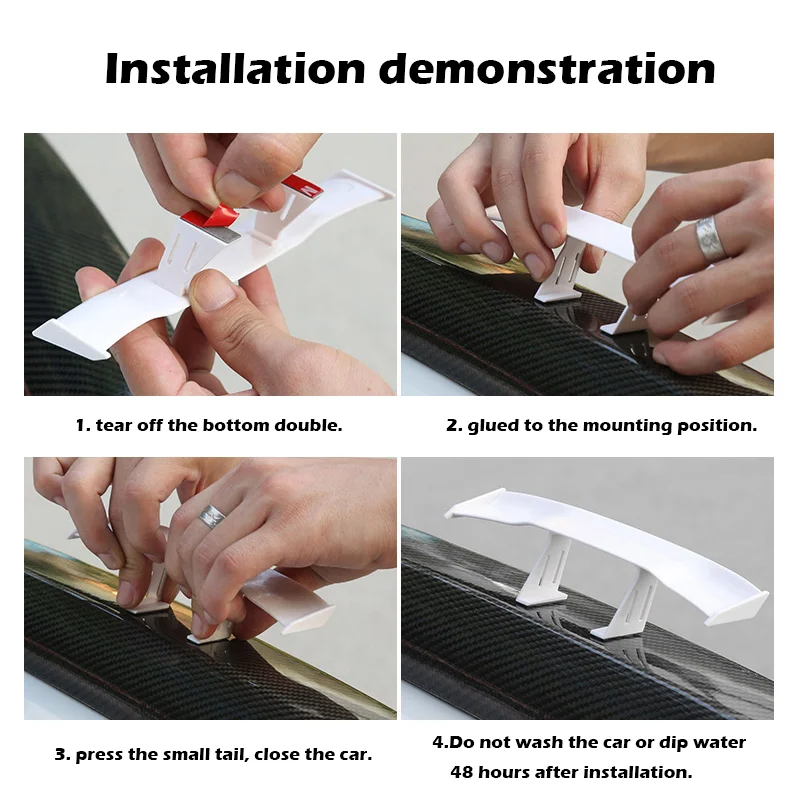 Installation demonstration

1. tear off the bottom double.

2. glued to the mounting position.

3. press the small tail, close the car.

4.Do not wash the car or dip water 48 hours after installation.