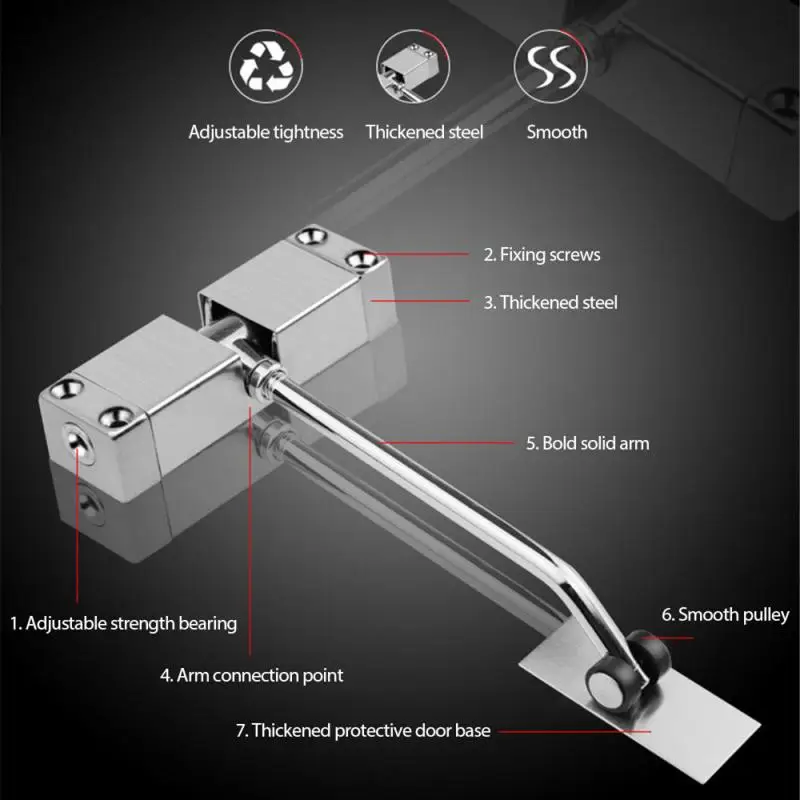 Adjustable tightness
Thickened steel
Smooth

2. Fixing screws
3. Thickened steel
5. Bold solid arm
1. Adjustable strength bearing
6. Smooth pulley
4. Arm connection point
7. Thickened protective door base