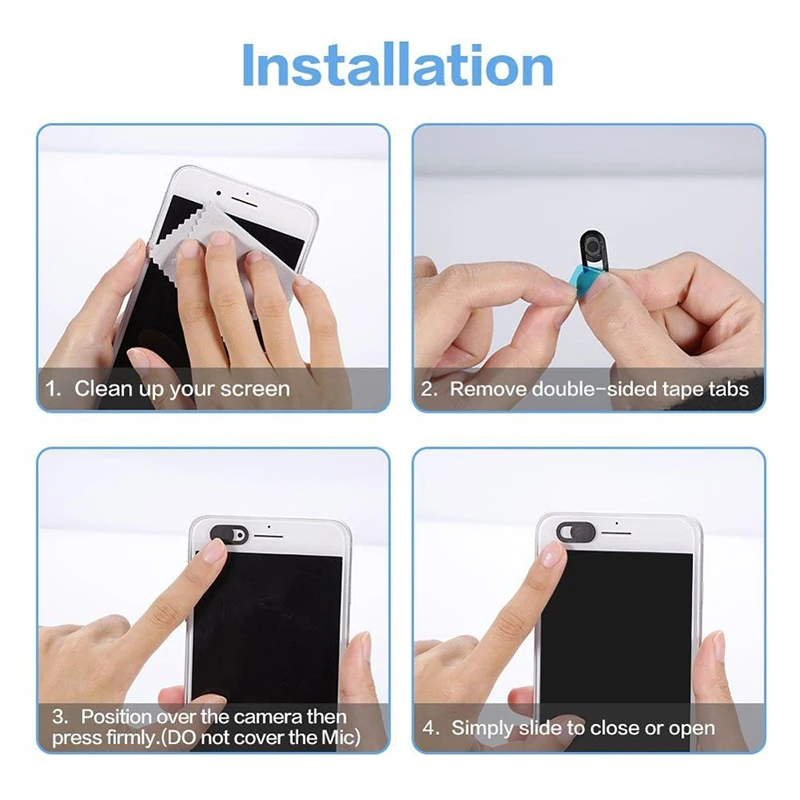 Installation

1. Clean up your screen

2. Remove double-sided tape tabs

3. Position over the camera then press firmly.(DO not cover the Mic)

4. Simply slide to close or open