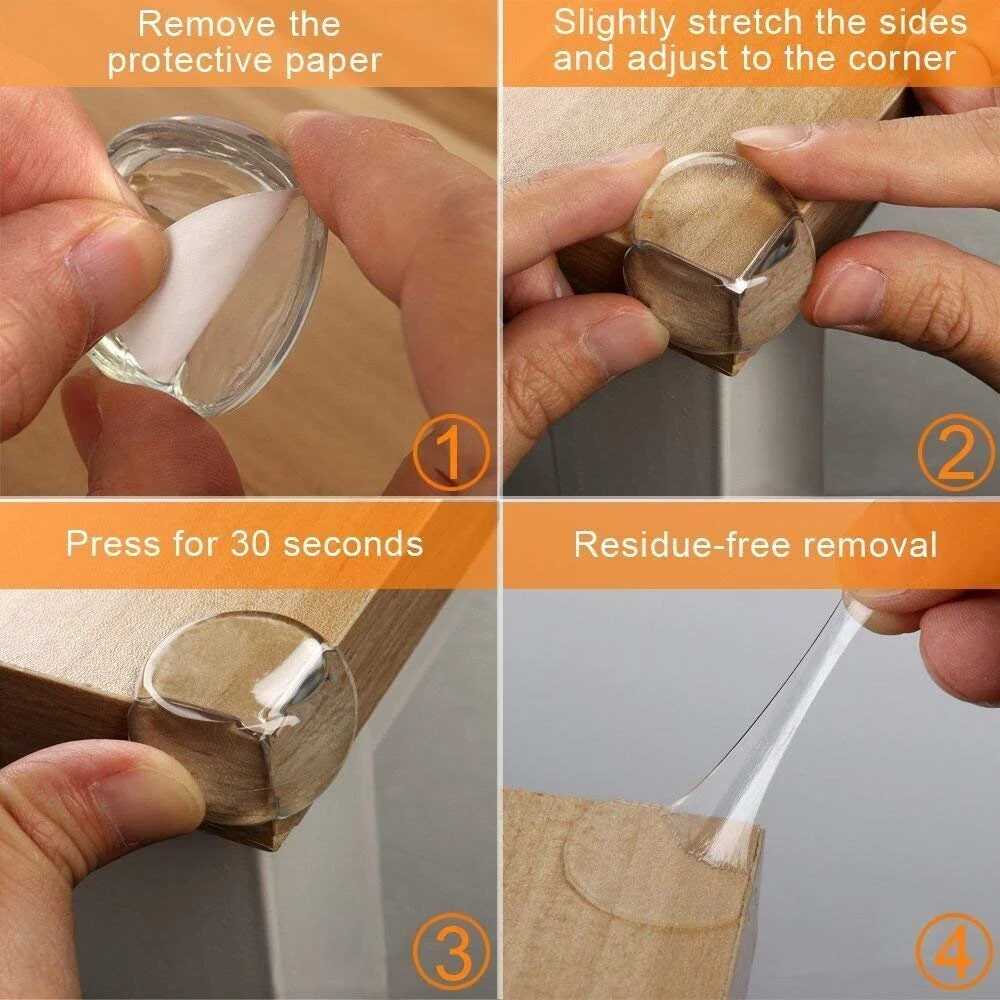 Remove the protective paper

1

Slightly stretch the sides and adjust to the corner

2

Press for 30 seconds

3

Residue-free removal

4