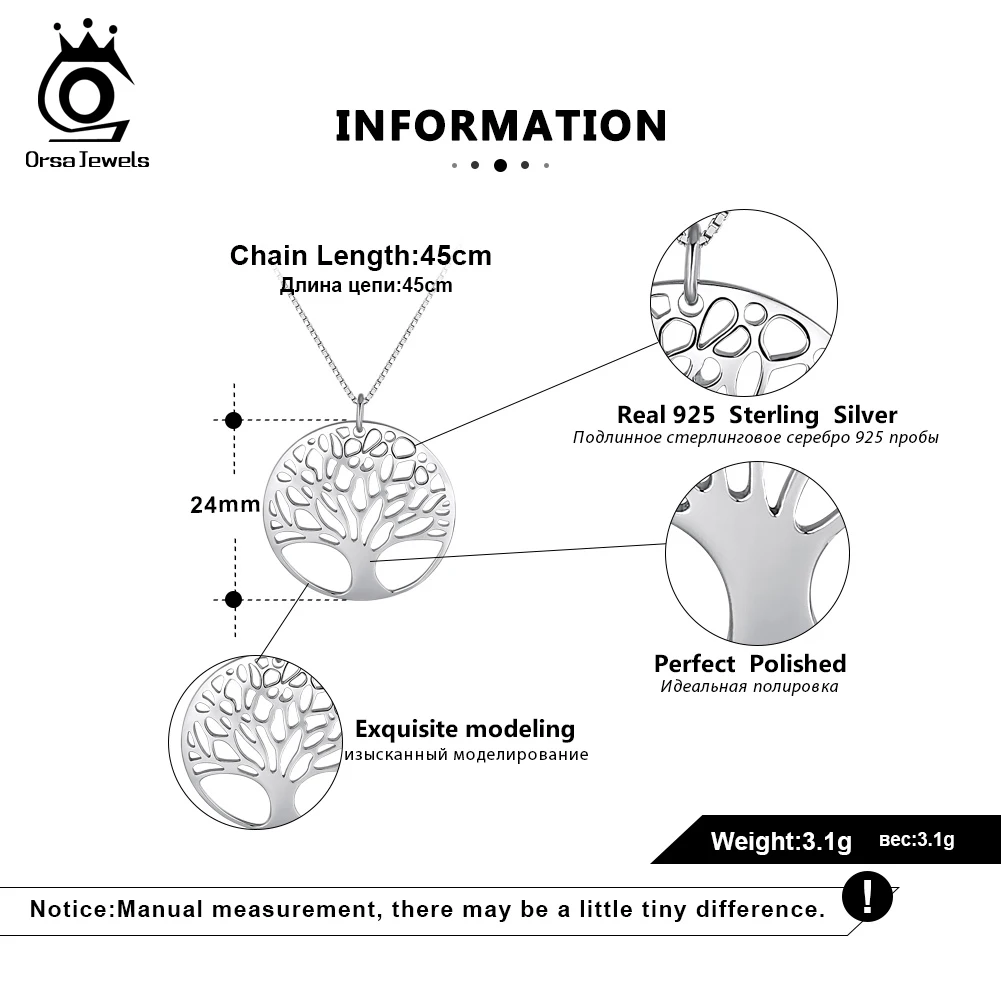 OrsaJewels

INFORMATION

Chain Length:45cm
Длина цепи:45cm

24mm

Real 925 Sterling Silver
Подлинное стерлинговое серебро 925 пробы

Perfect Polished
Идеальная полировка

Exquisite modeling
изысканный моделирование

Weight:3.1g вес:3.1g

Notice:Manual measurement, there may be a little tiny difference.

!