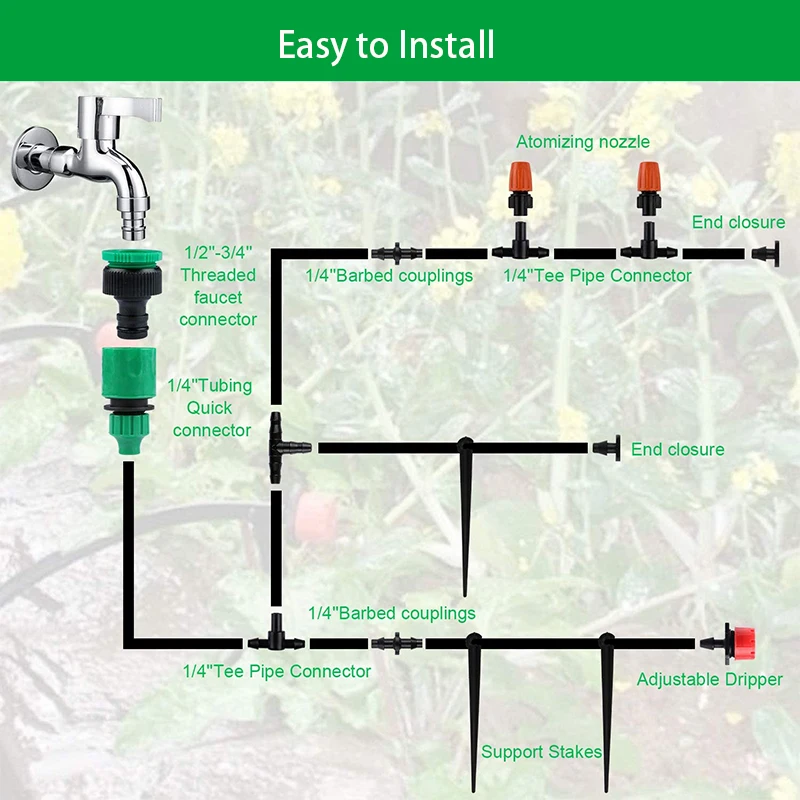 Easy to Install

Atomizing nozzle

End closure

1/2"-3/4" Threaded faucet connector

1/4"Barbed couplings

1/4"Tee Pipe Connector

1/4"Tubing Quick connector

End closure

1/4"Barbed couplings

1/4"Tee Pipe Connector

Adjustable Dripper

Support Stakes