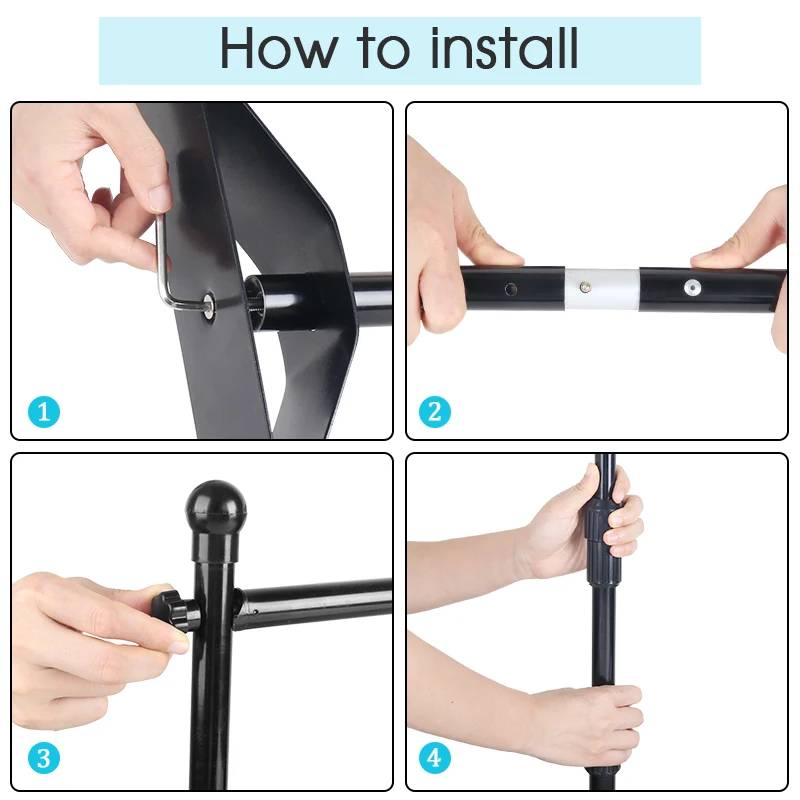 How to install

1

2

3

4