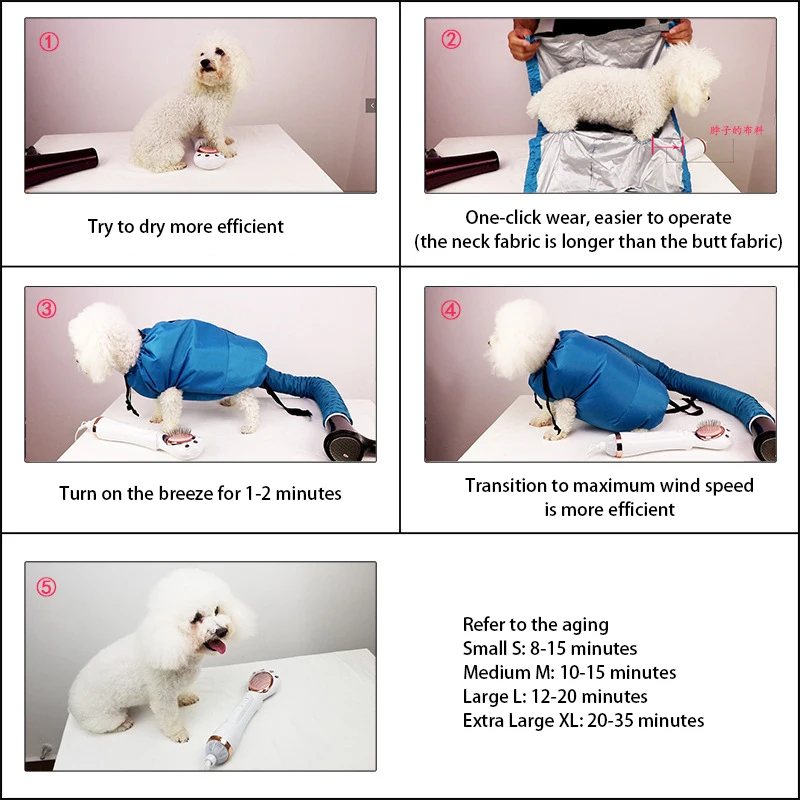 ①

Try to dry more efficient

②

脖子的布料

One-click wear, easier to operate
(the neck fabric is longer than the butt fabric)

③

Turn on the breeze for 1-2 minutes

④

Transition to maximum wind speed is more efficient

⑤

Refer to the aging
Small S: 8-15 minutes
Medium M: 10-15 minutes
Large L: 12-20 minutes
Extra Large XL: 20-35 minutes