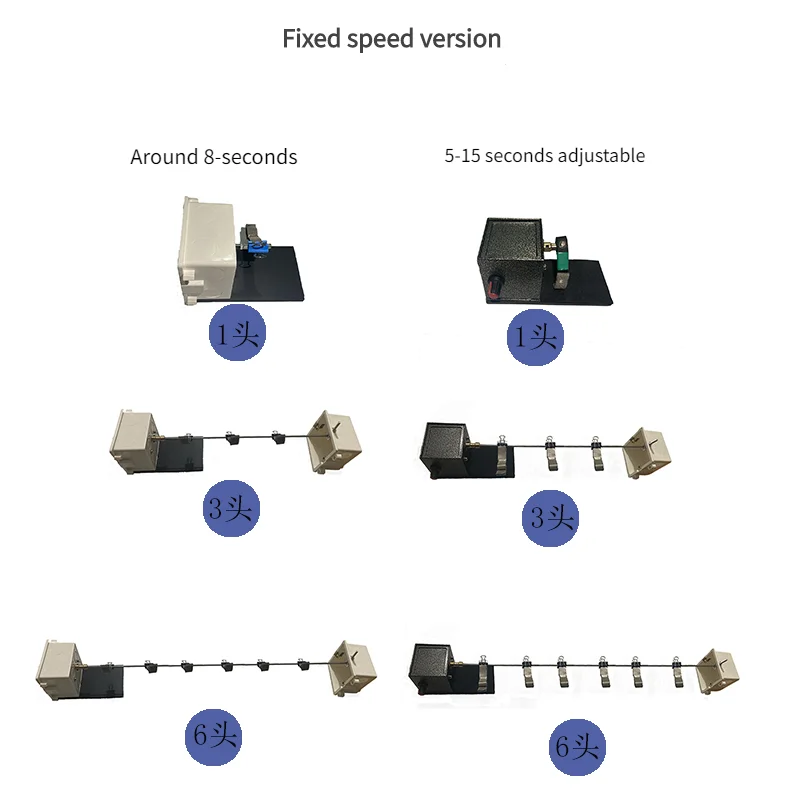 Fixed speed version

Around 8-seconds

1头

3头

6头

5-15 seconds adjustable

1头

3头

6头