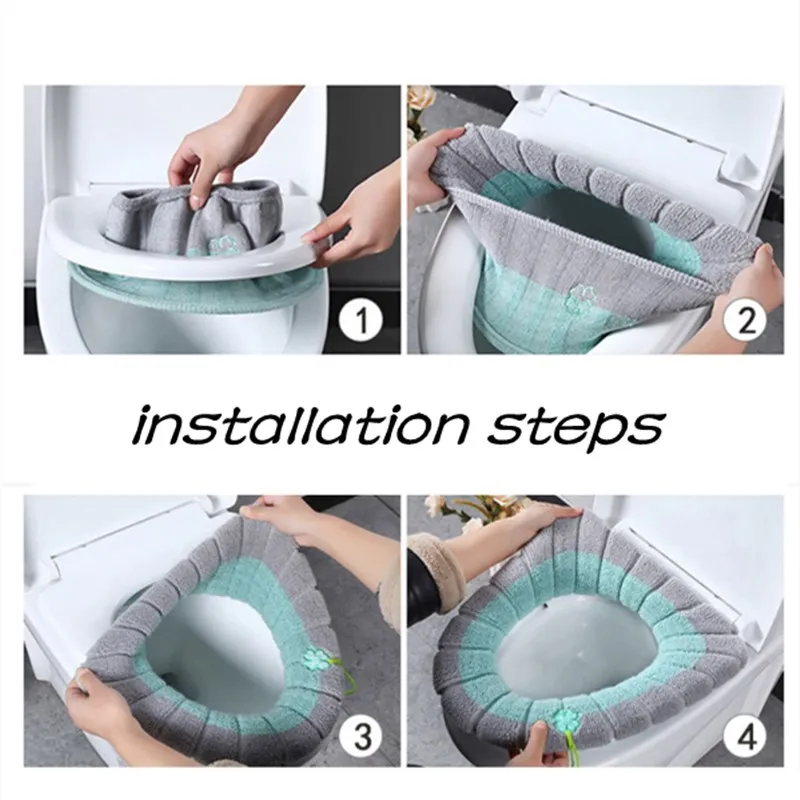 1

2

installation steps

3

4