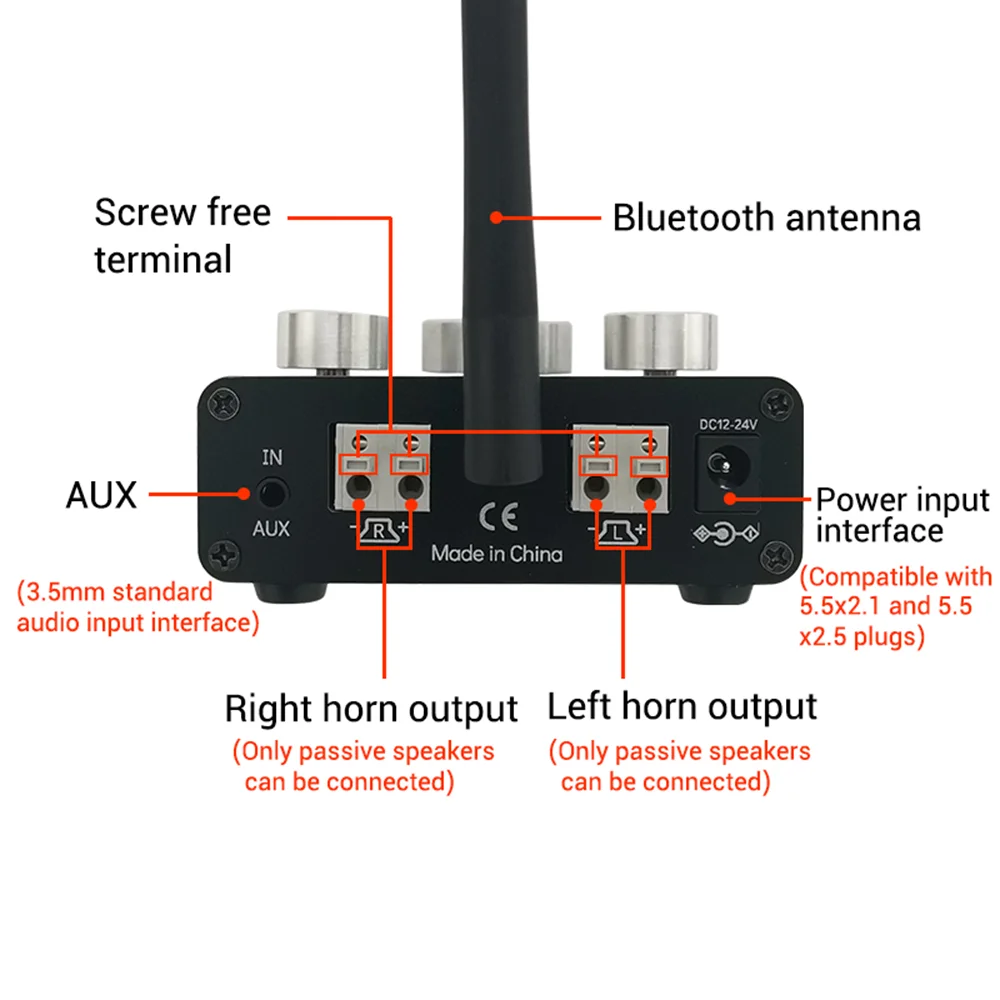 Screw free terminal

Bluetooth antenna

DC12-24V

IN

AUX

AUX

(3.5mm standard audio input interface)

- R +

CE

Made in China

- L +

Power input interface

(Compatible with 5.5x2.1 and 5.5 x2.5 plugs)

Right horn output
(Only passive speakers can be connected)

Left horn output
(Only passive speakers can be connected)