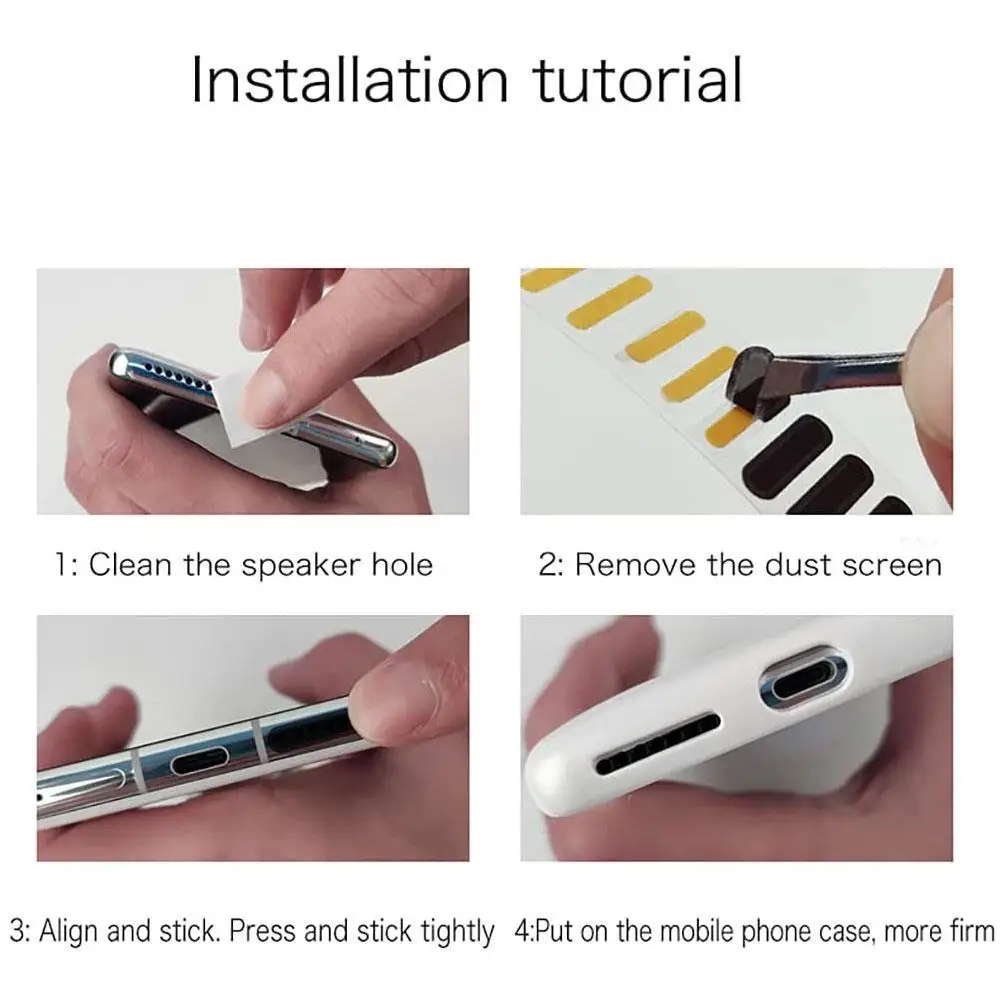 Installation tutorial

1: Clean the speaker hole

2: Remove the dust screen

3: Align and stick. Press and stick tightly

4:Put on the mobile phone case, more firm