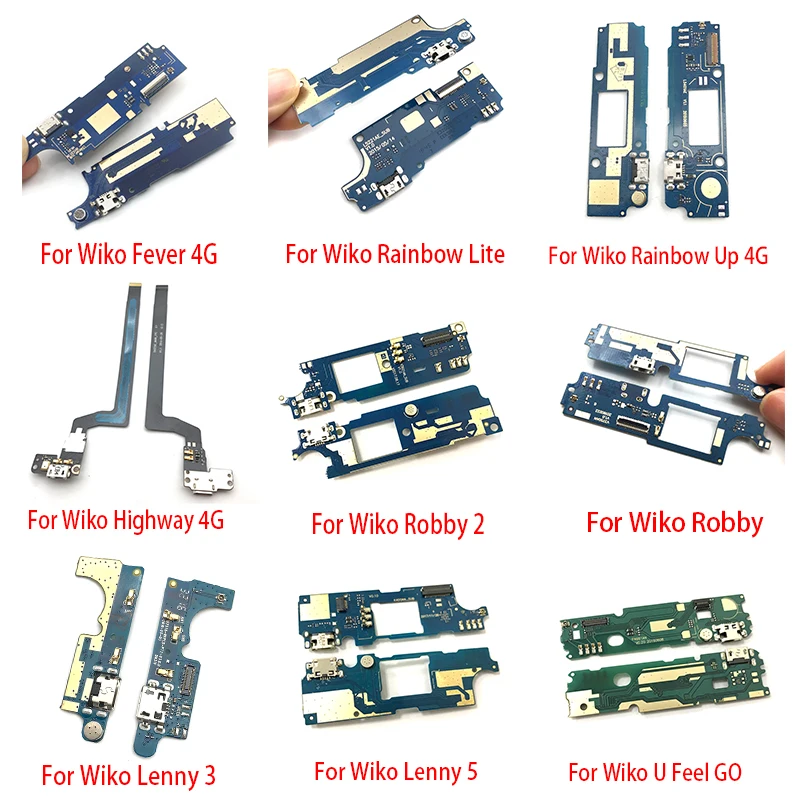 For Wiko Fever 4G

For Wiko Rainbow Lite

For Wiko Rainbow Up 4G

For Wiko Highway 4G

For Wiko Robby 2

For Wiko Robby

For Wiko Lenny 3

For Wiko Lenny 5

For Wiko U Feel GO