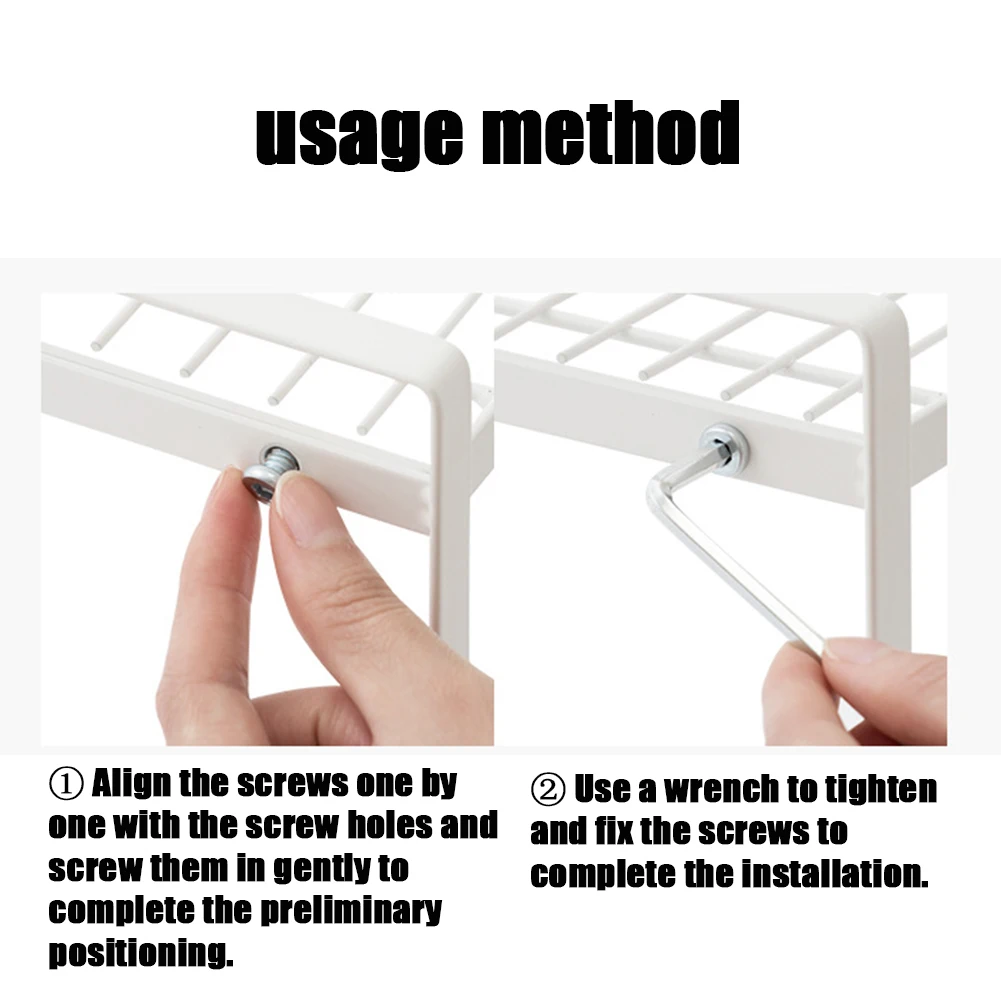 usage method

① Align the screws one by one with the screw holes and screw them in gently to complete the preliminary positioning.

② Use a wrench to tighten and fix the screws to complete the installation.