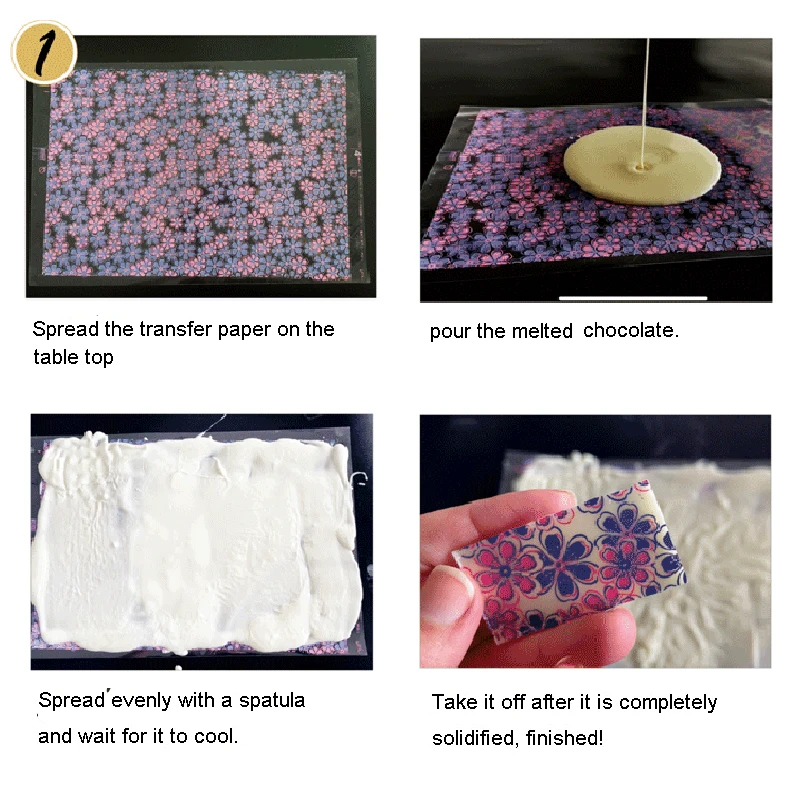 1

Spread the transfer paper on the table top

pour the melted chocolate.

Spread evenly with a spatula and wait for it to cool.

Take it off after it is completely solidified, finished!