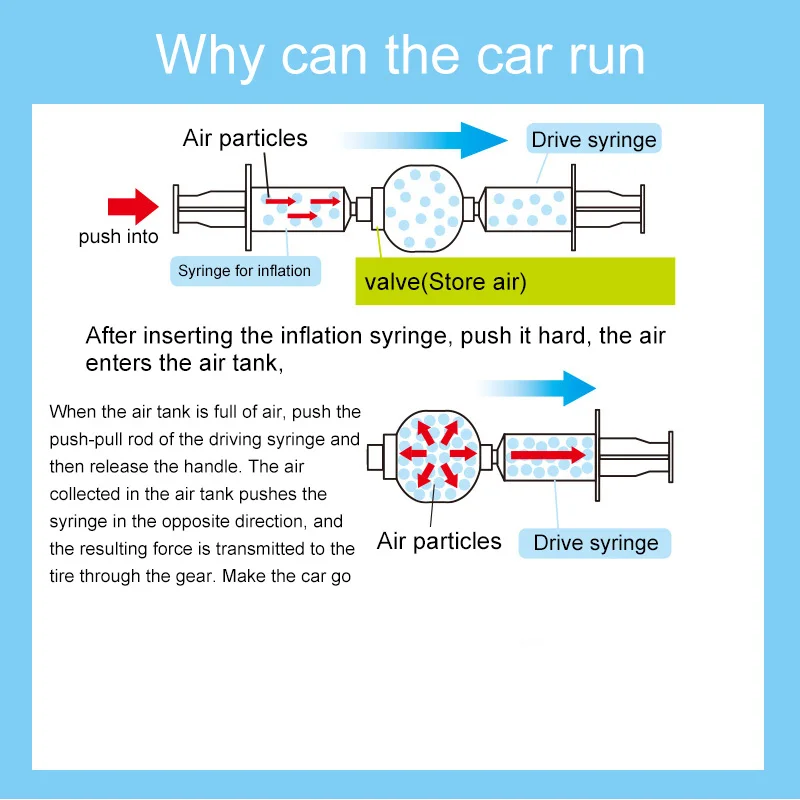 Why can the car run

Air particles

Drive syringe

push into

Syringe for inflation

valve(Store air)

After inserting the inflation syringe, push it hard, the air enters the air tank,

When the air tank is full of air, push the push-pull rod of the driving syringe and then release the handle. The air collected in the air tank pushes the syringe in the opposite direction, and the resulting force is transmitted to the tire through the gear. Make the car go

Air particles

Drive syringe