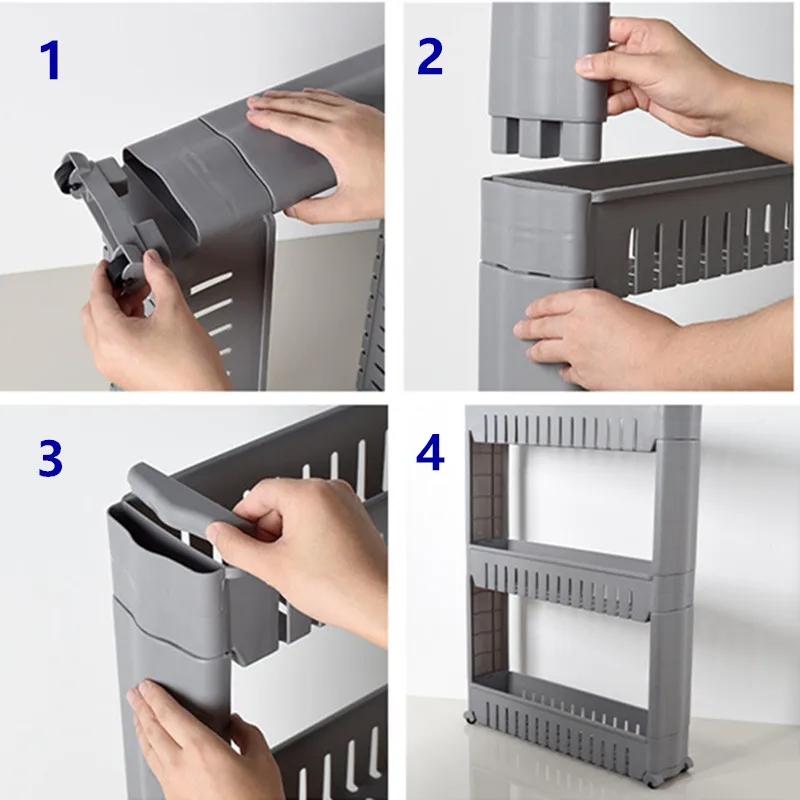 1

2

3

4